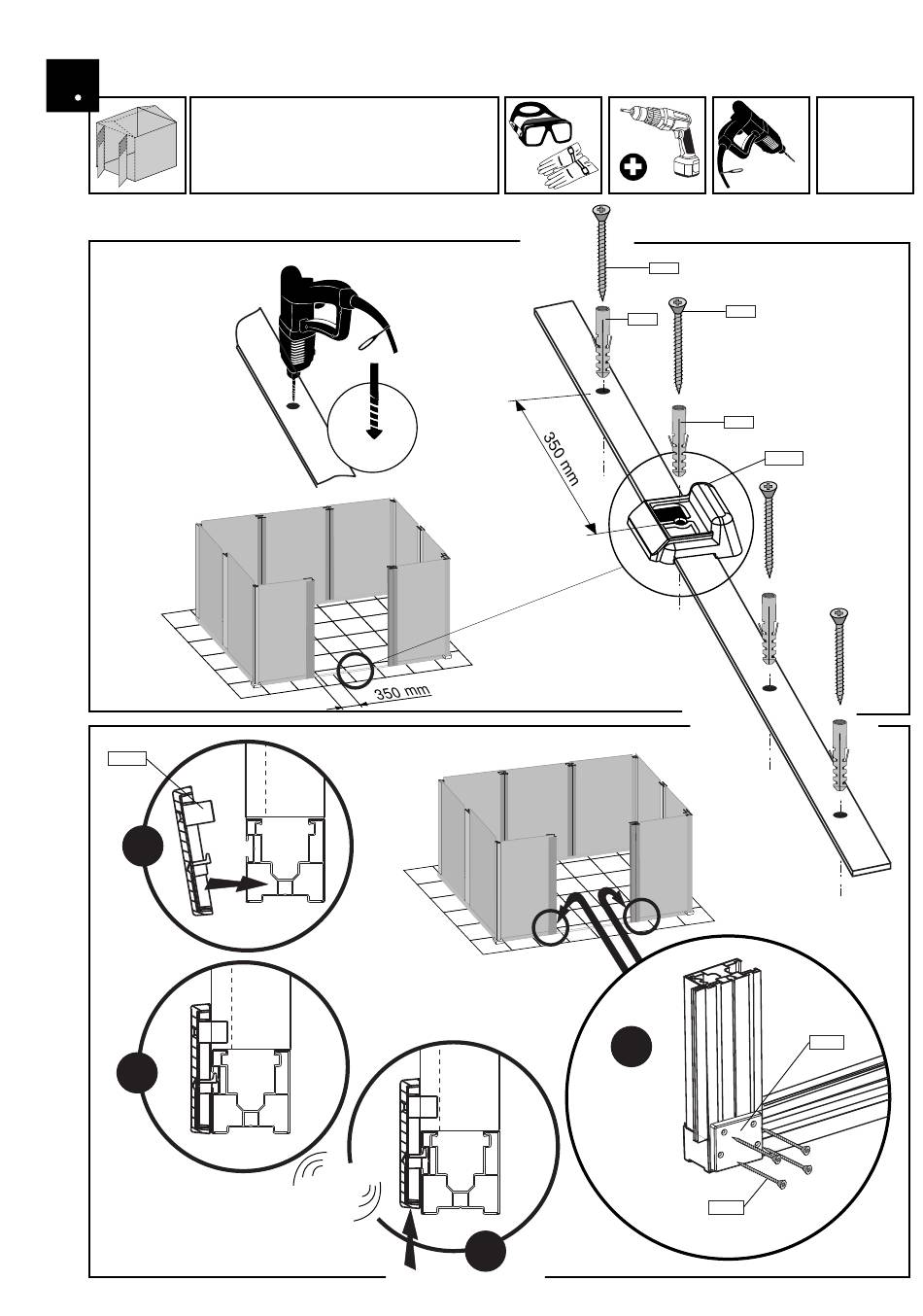 350 mm

350 mm