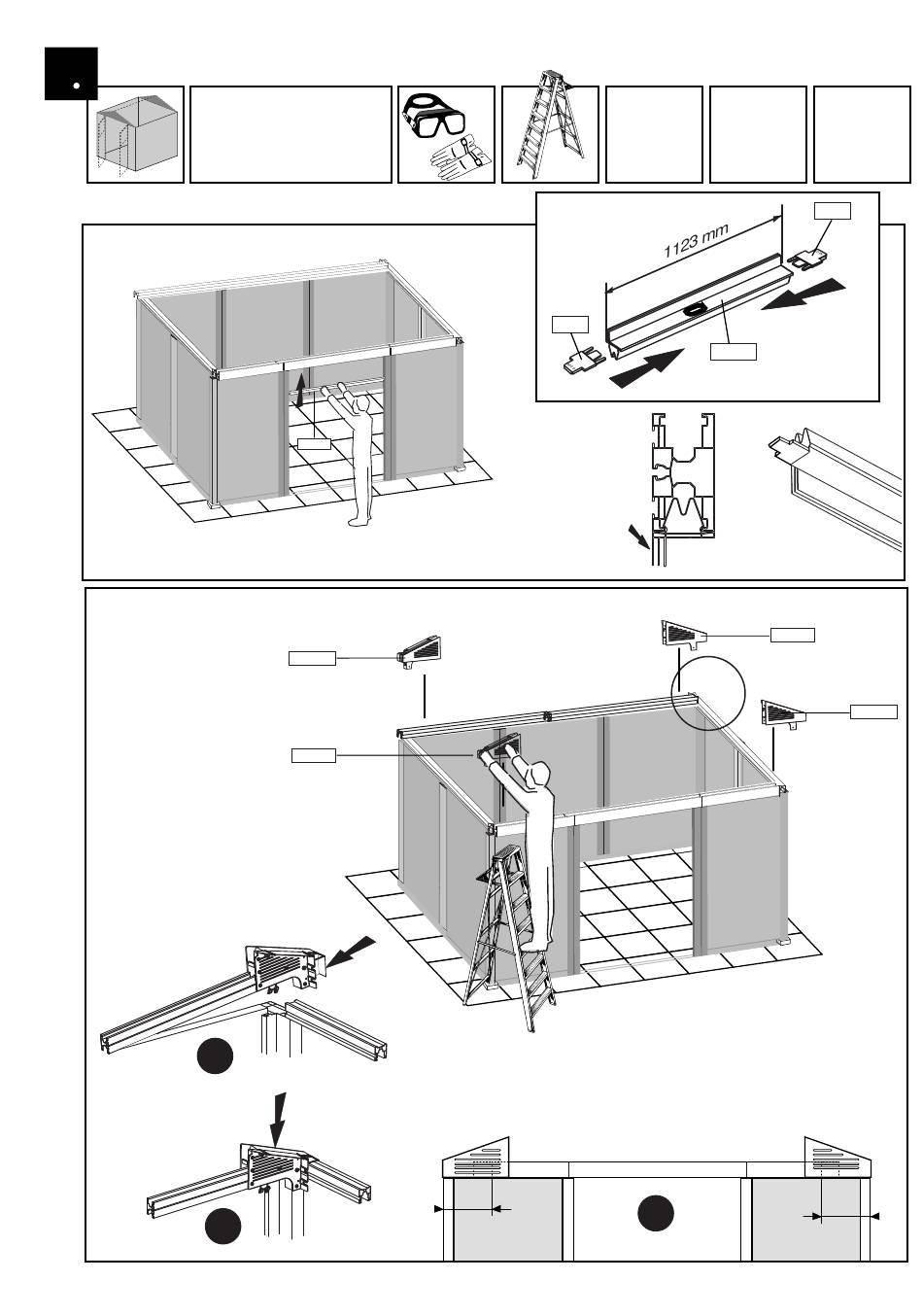 1123 mm