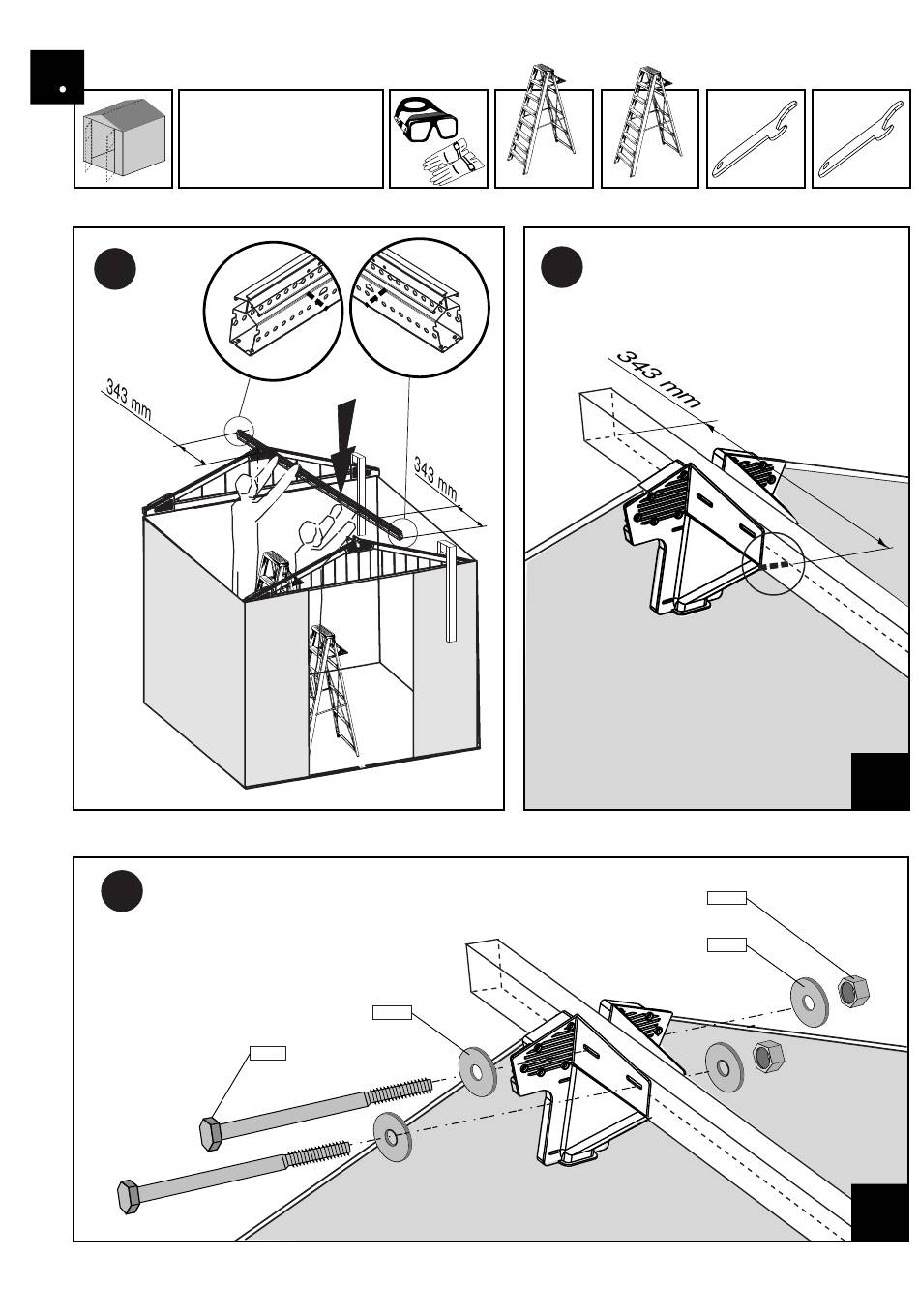 343 mm

343 mm

343 mm