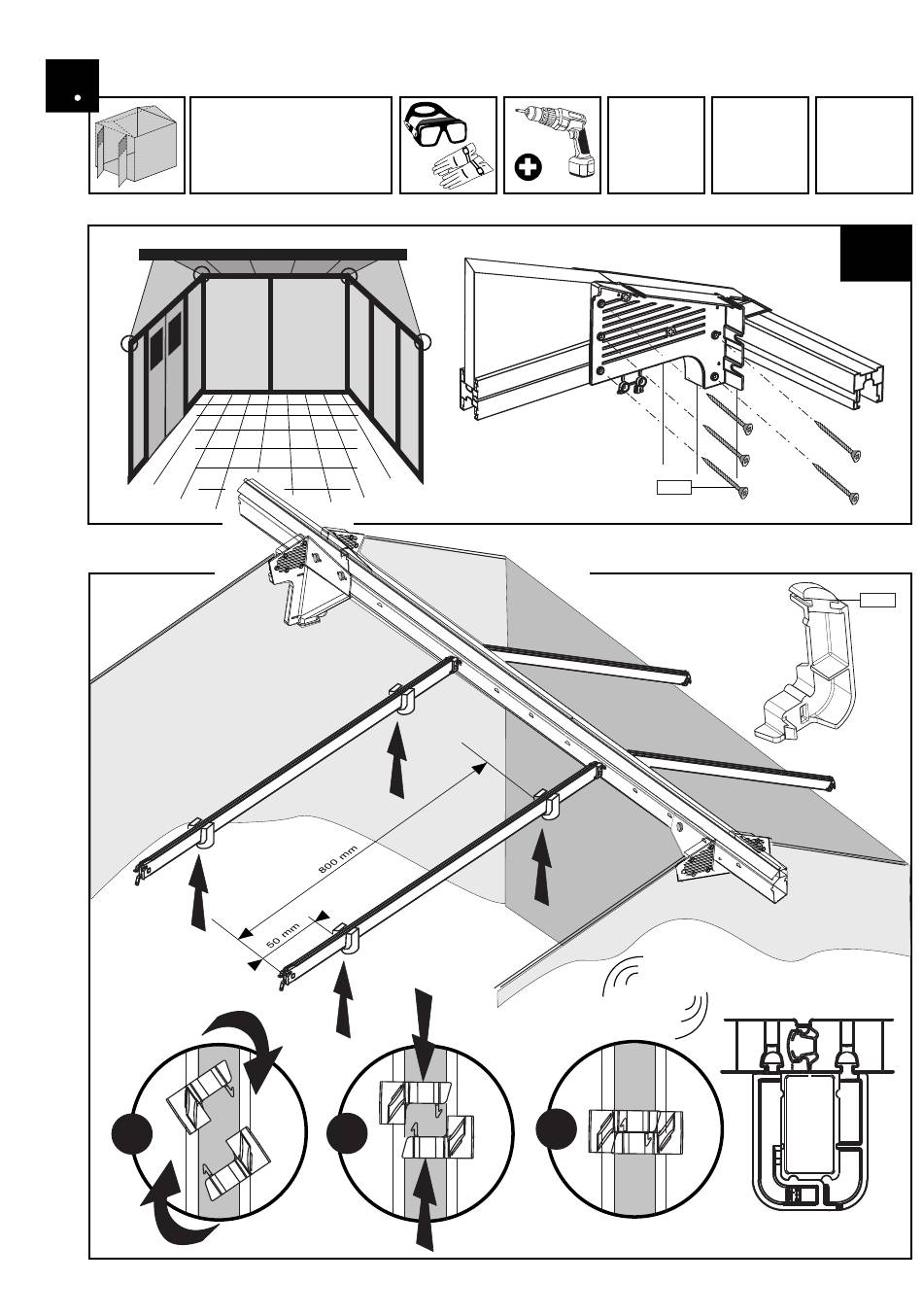 800 mm

50 mm