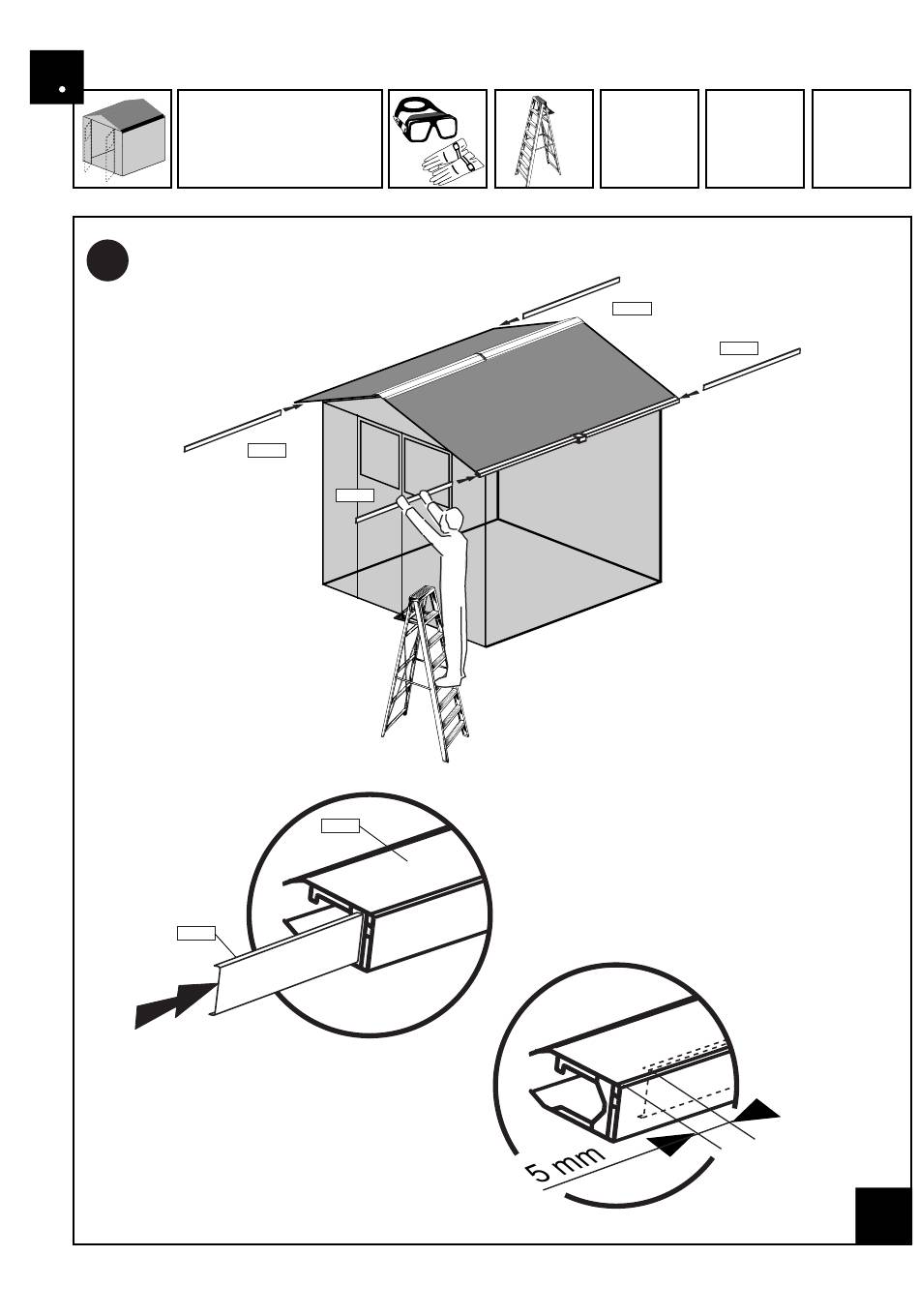 5 mm