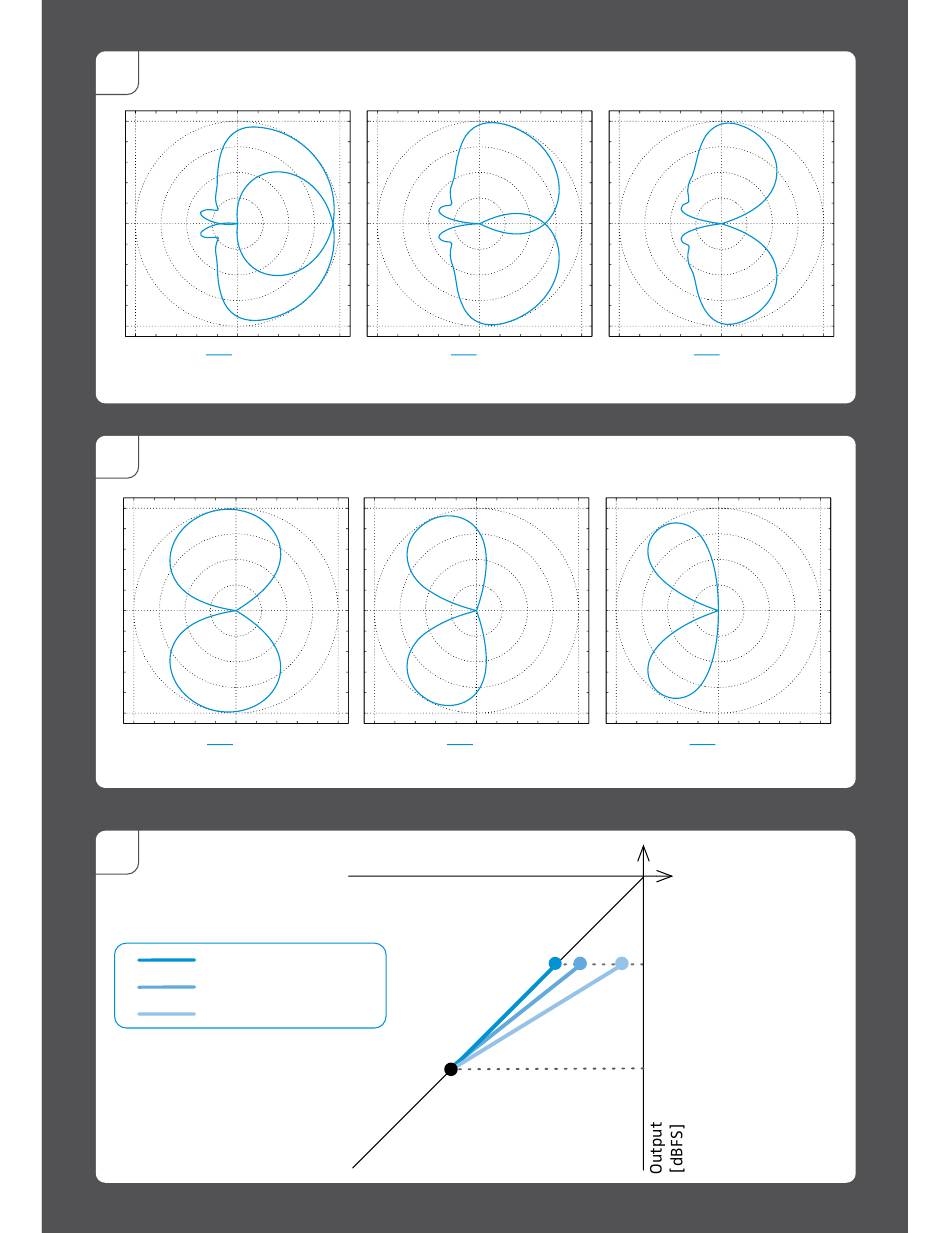 Output
[dBFS]