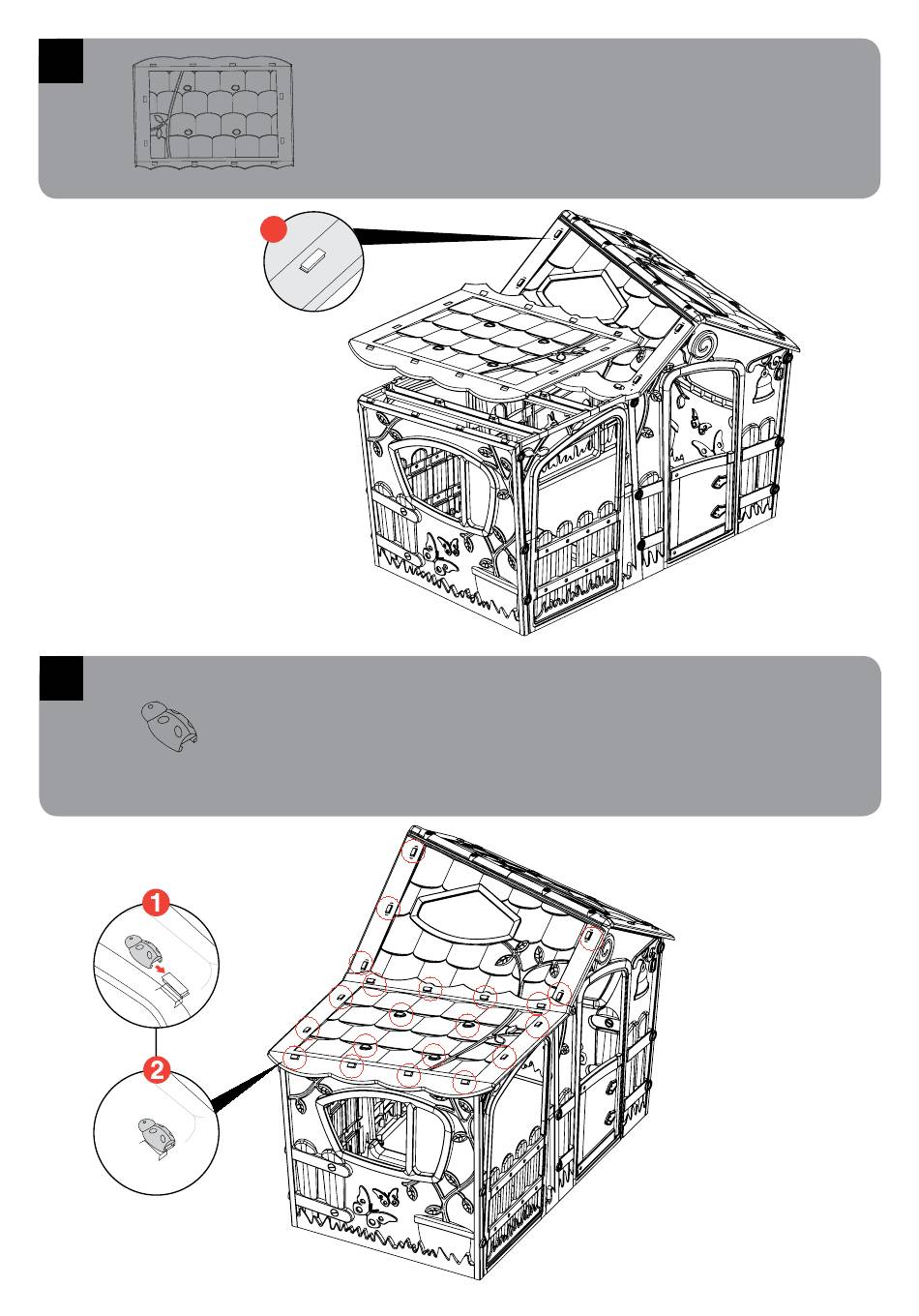 1

2