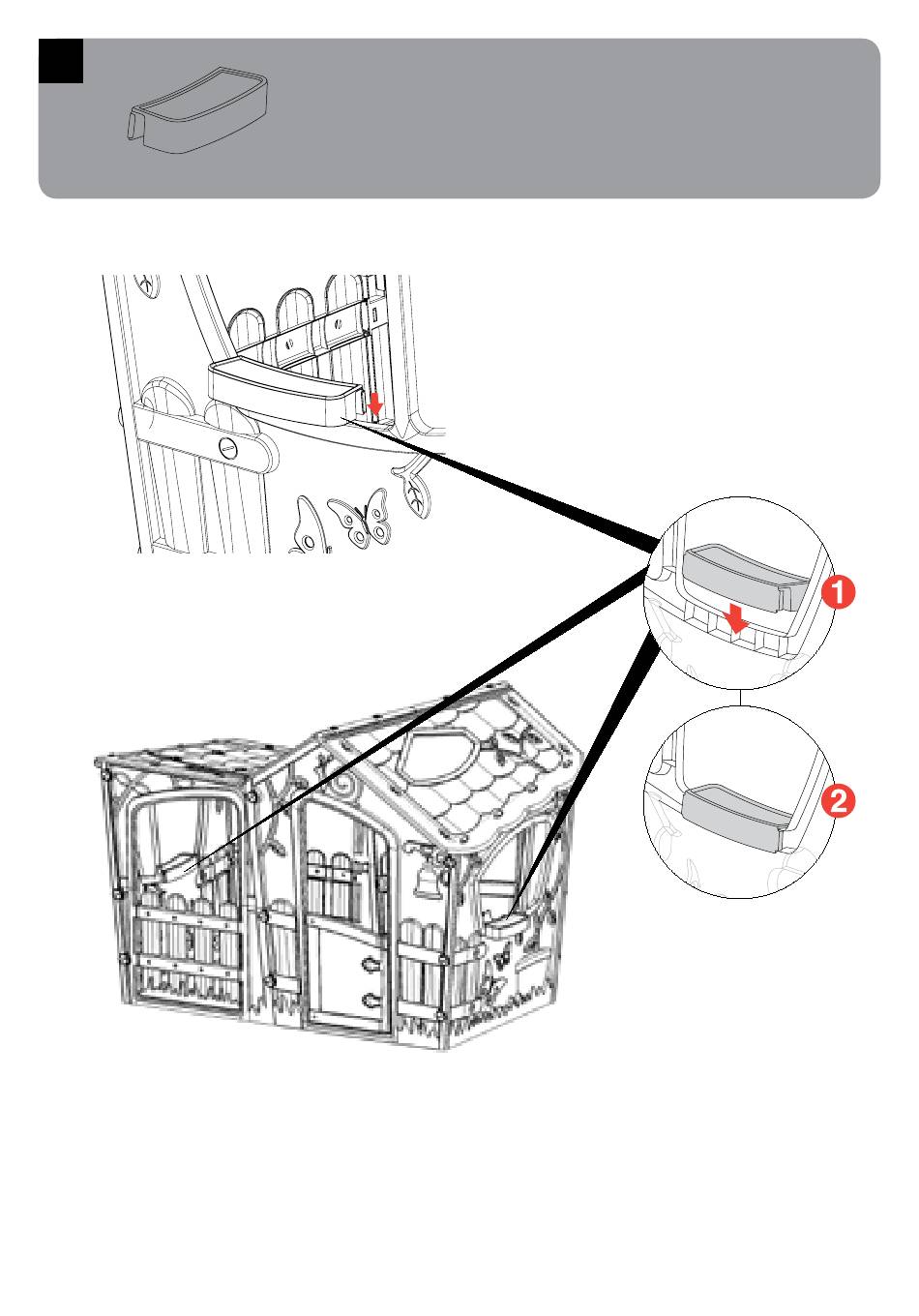 1

2