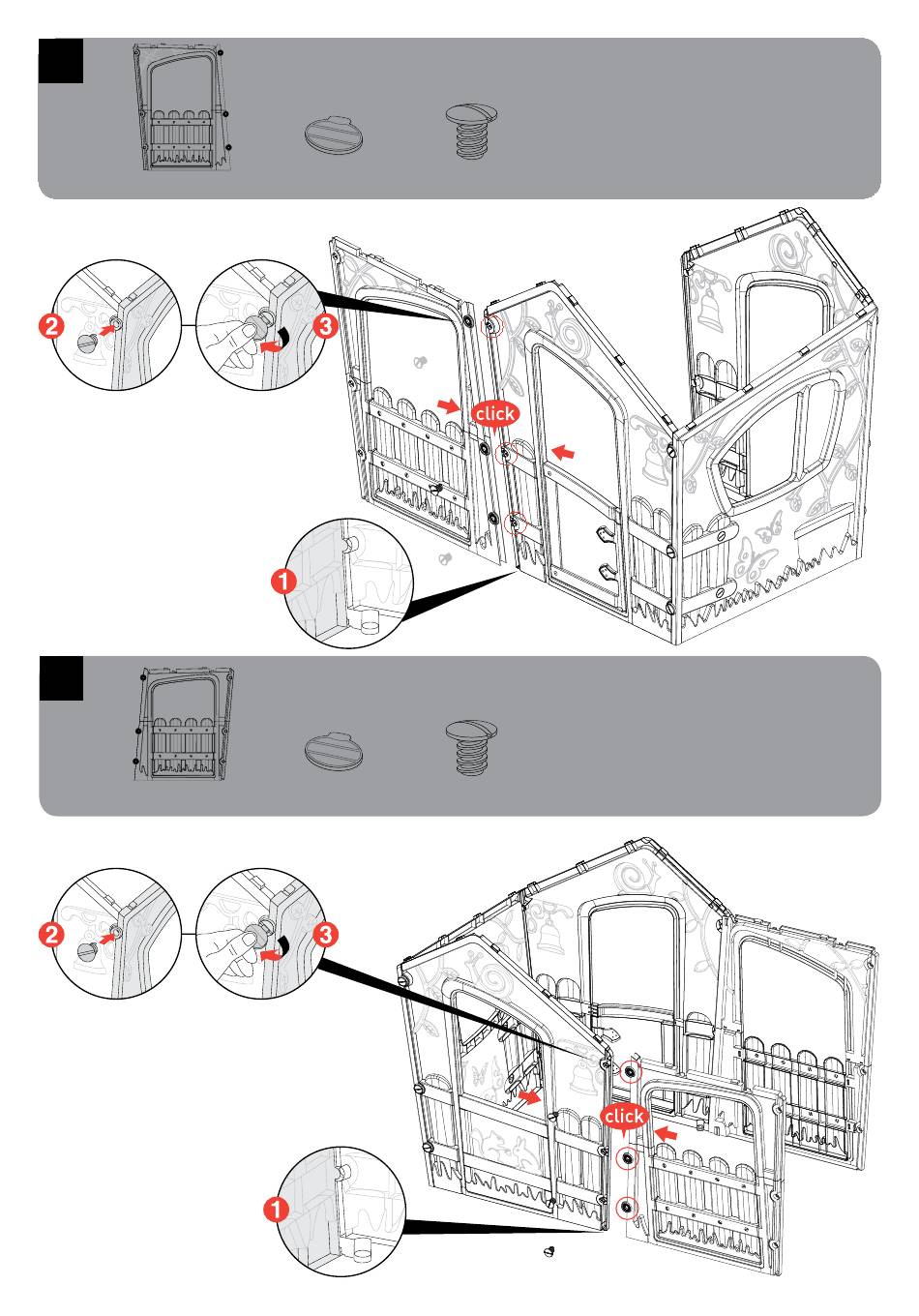 2
3
click
1

2
3
click
1