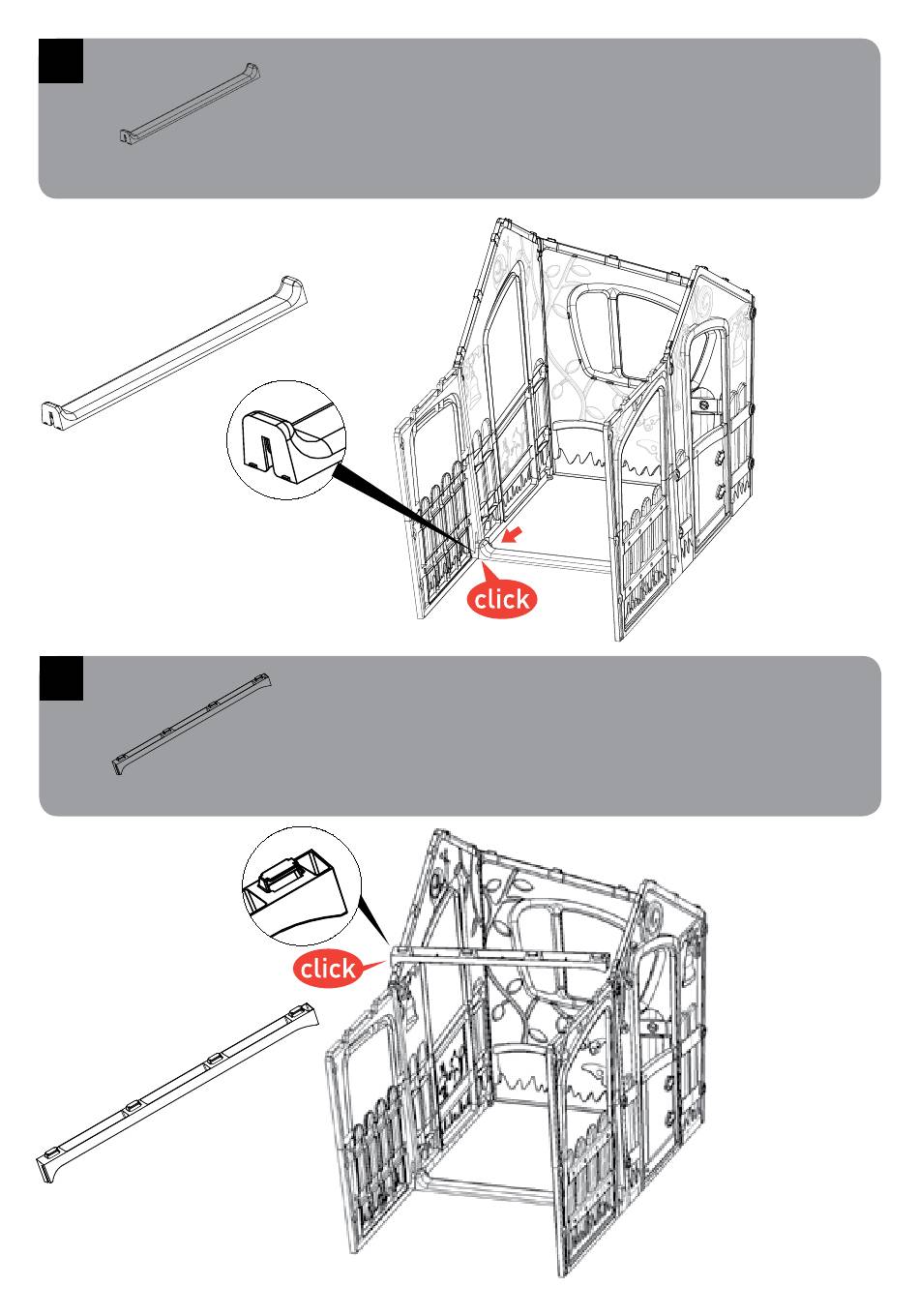 click

click