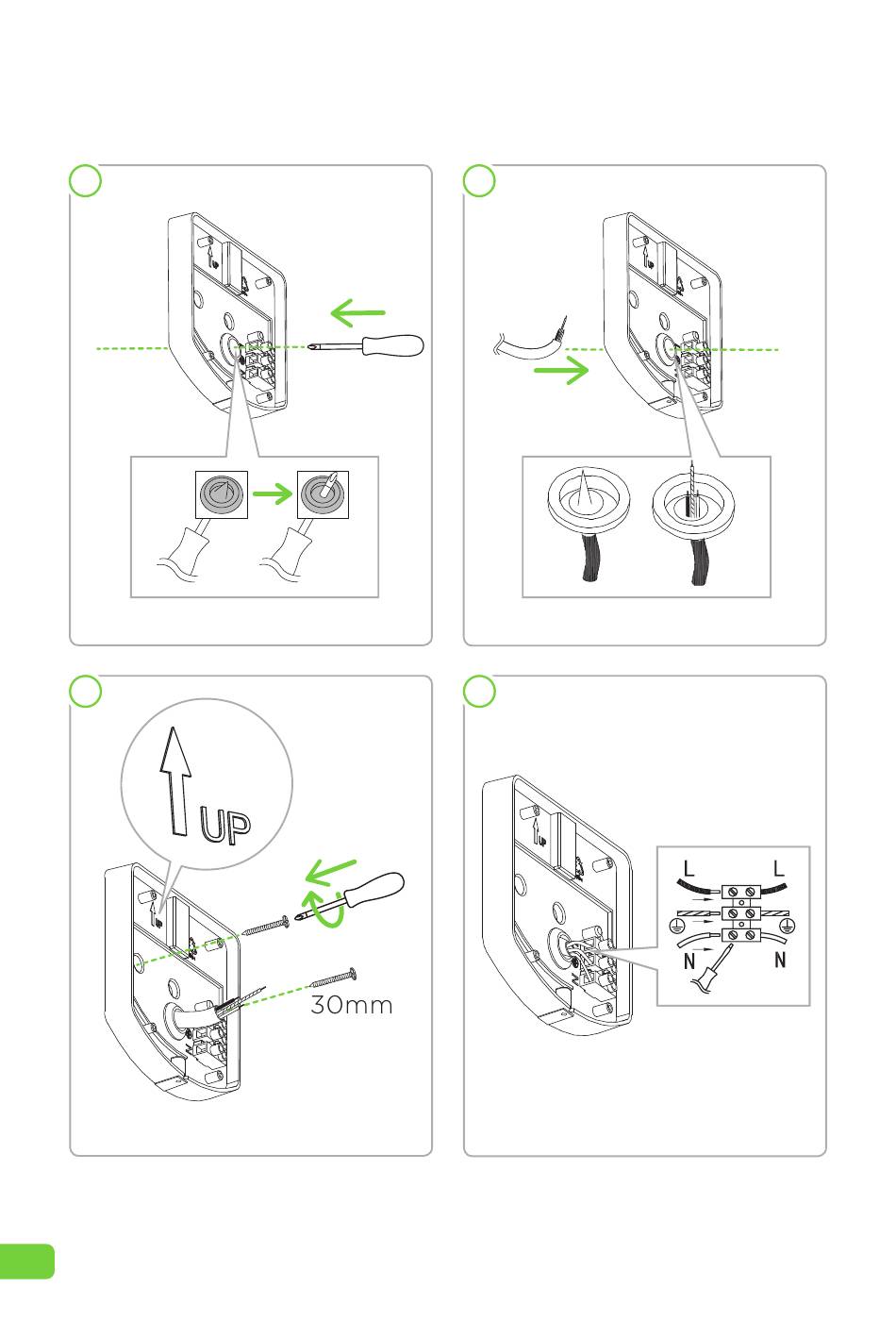 UP

30mm

L

L

N

N