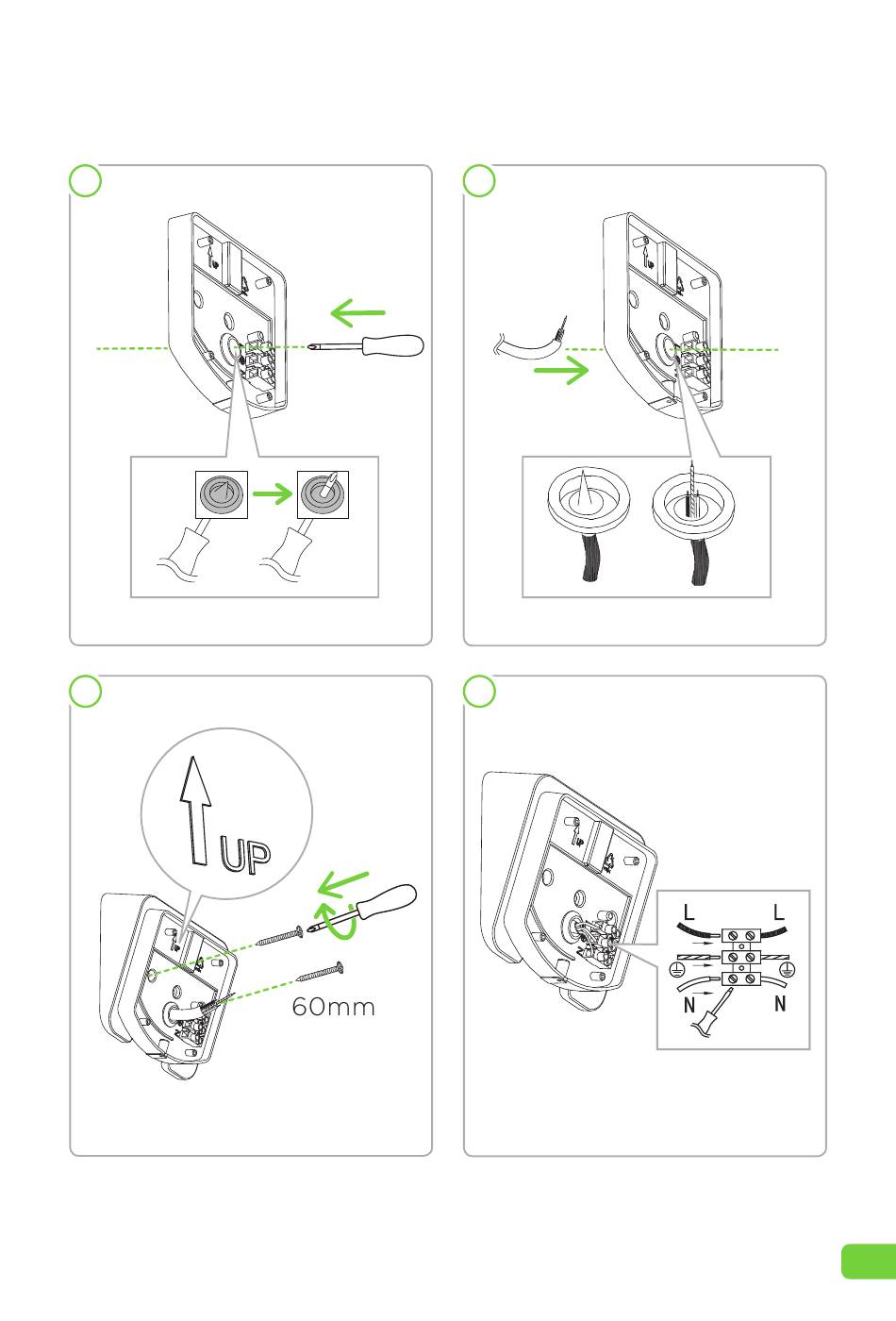 UP

60mm

L

L

N

N