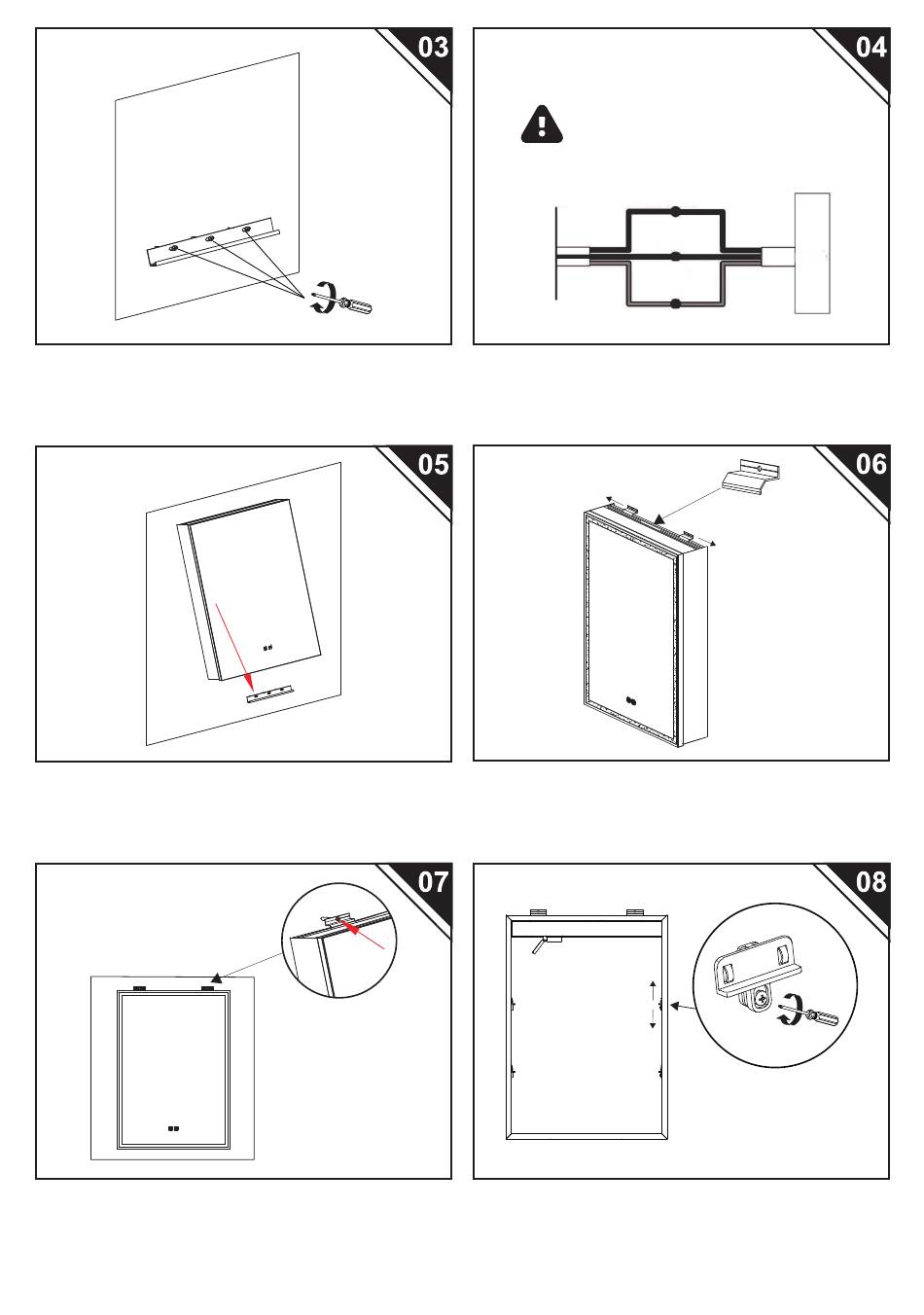 03

04

05

06

07

08