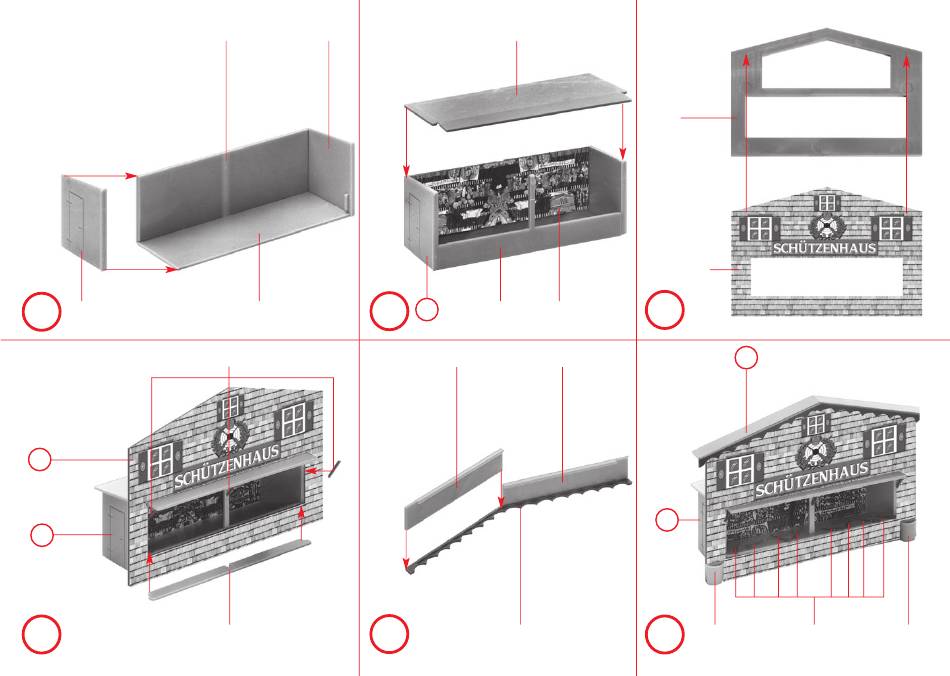 SCHÜTZENHAUS

SCHÜTZENHAUS

SCHÜTZENHAUS