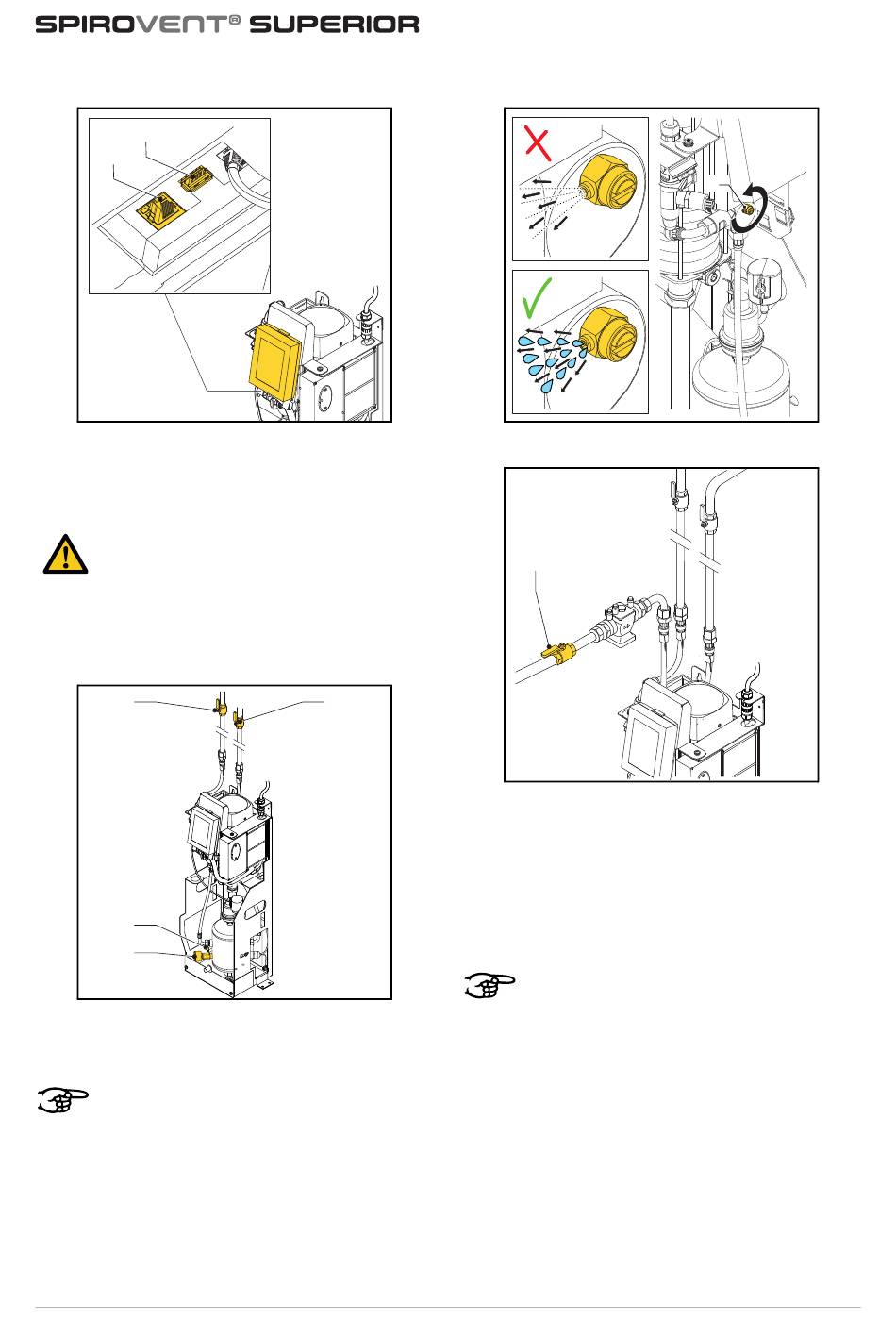 SPIROVENT® SUPERIOR