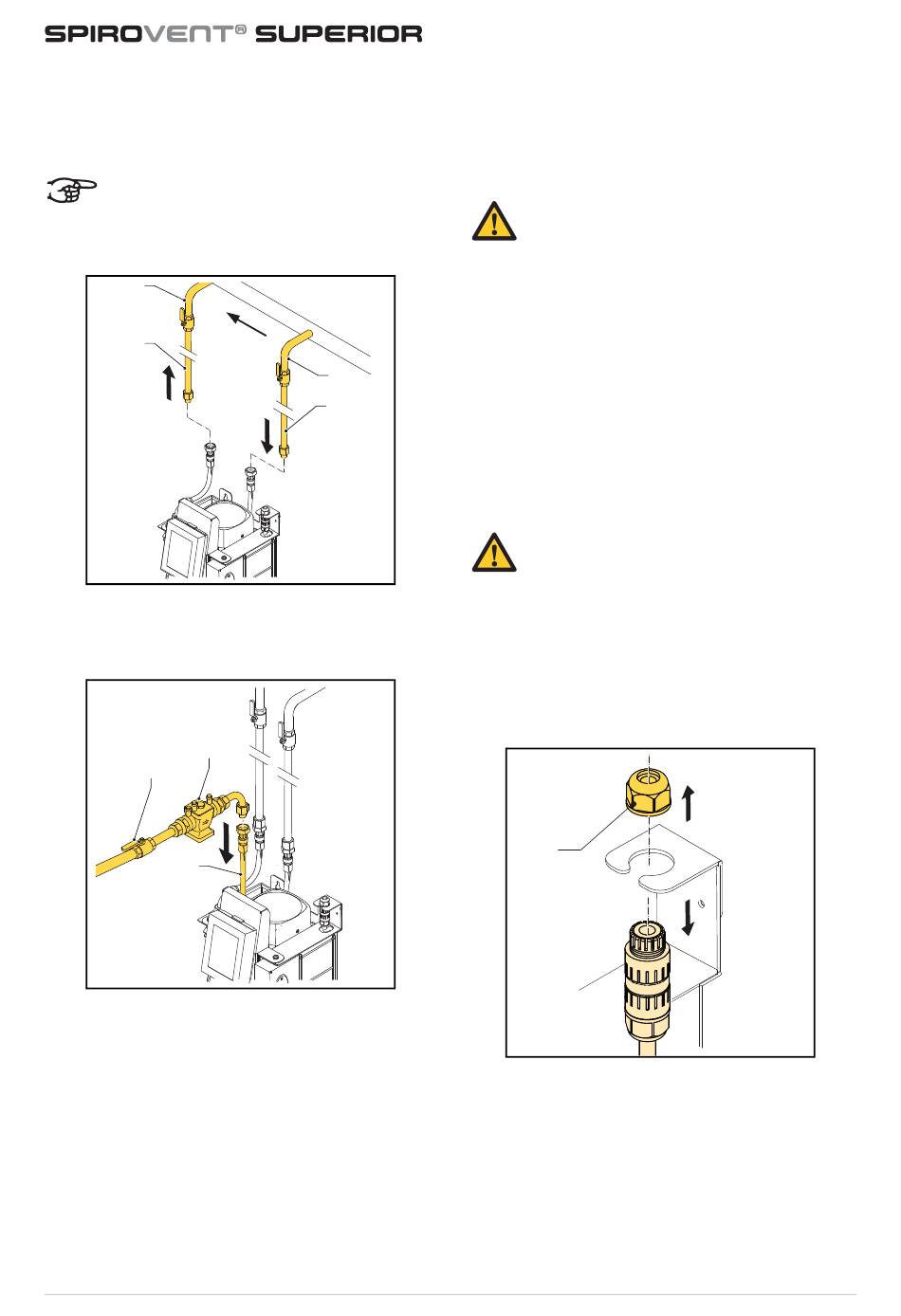 SPIROVENT® SUPERIOR