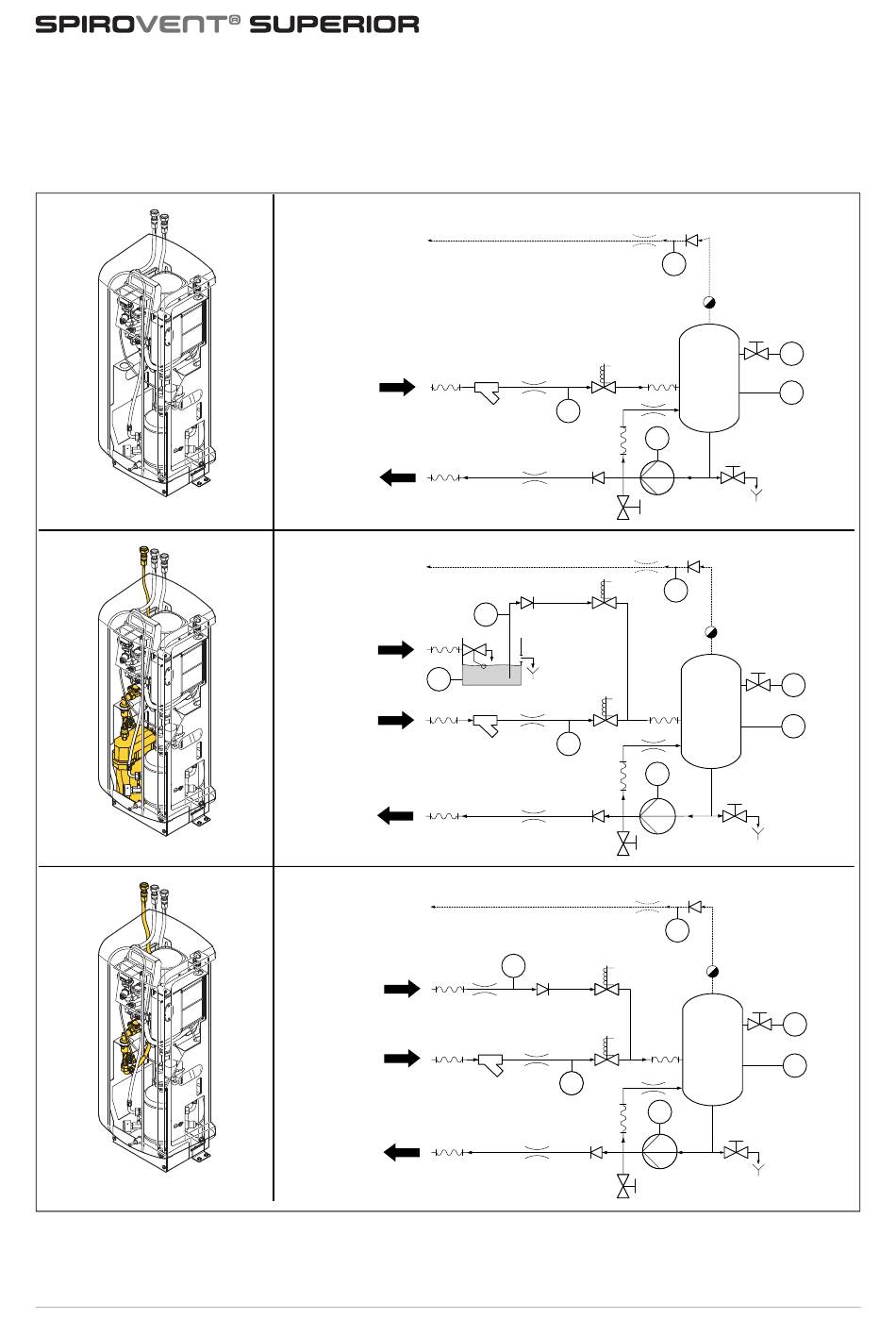 SPIROVENT® SUPERIOR