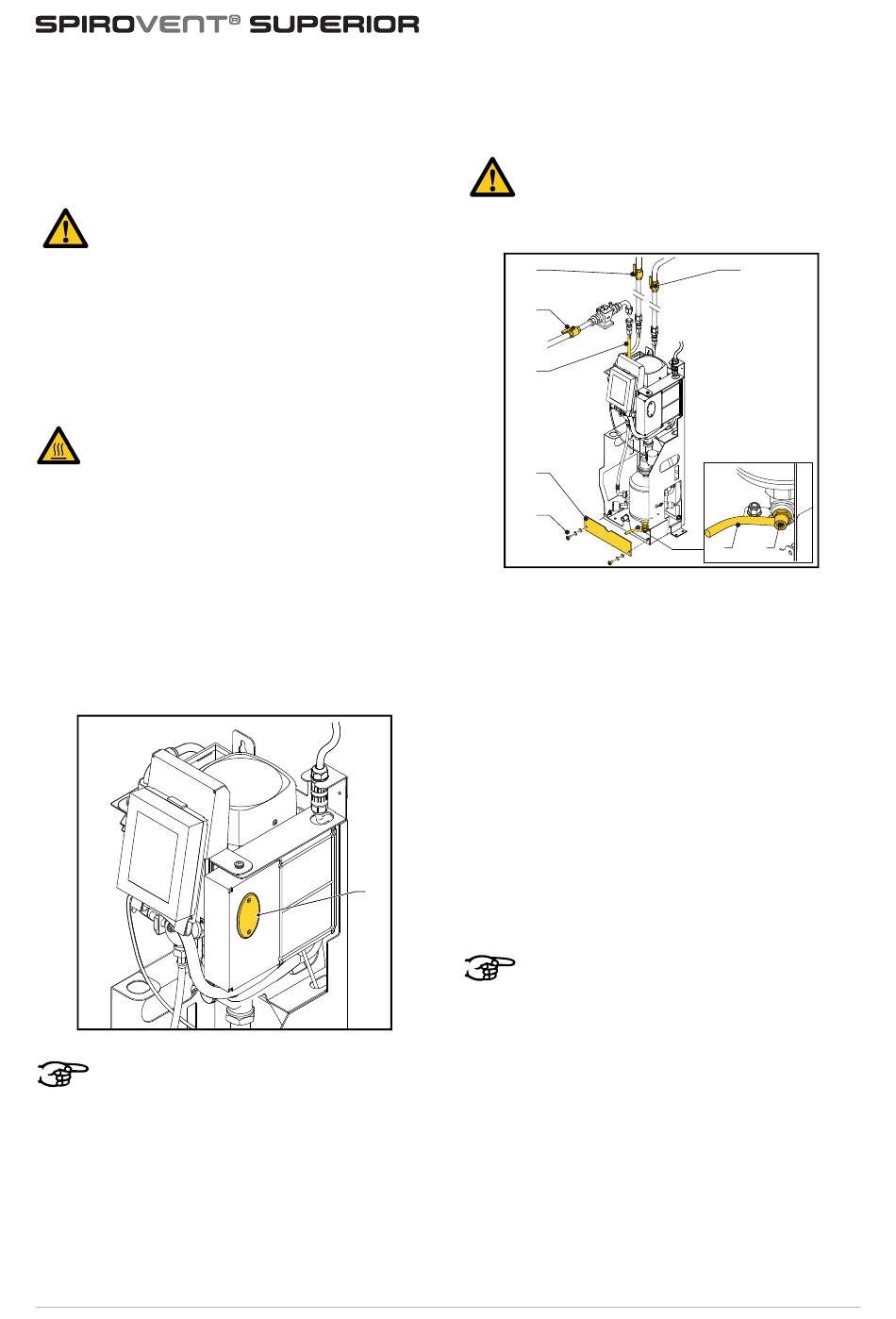 SPIROVENT® SUPERIOR