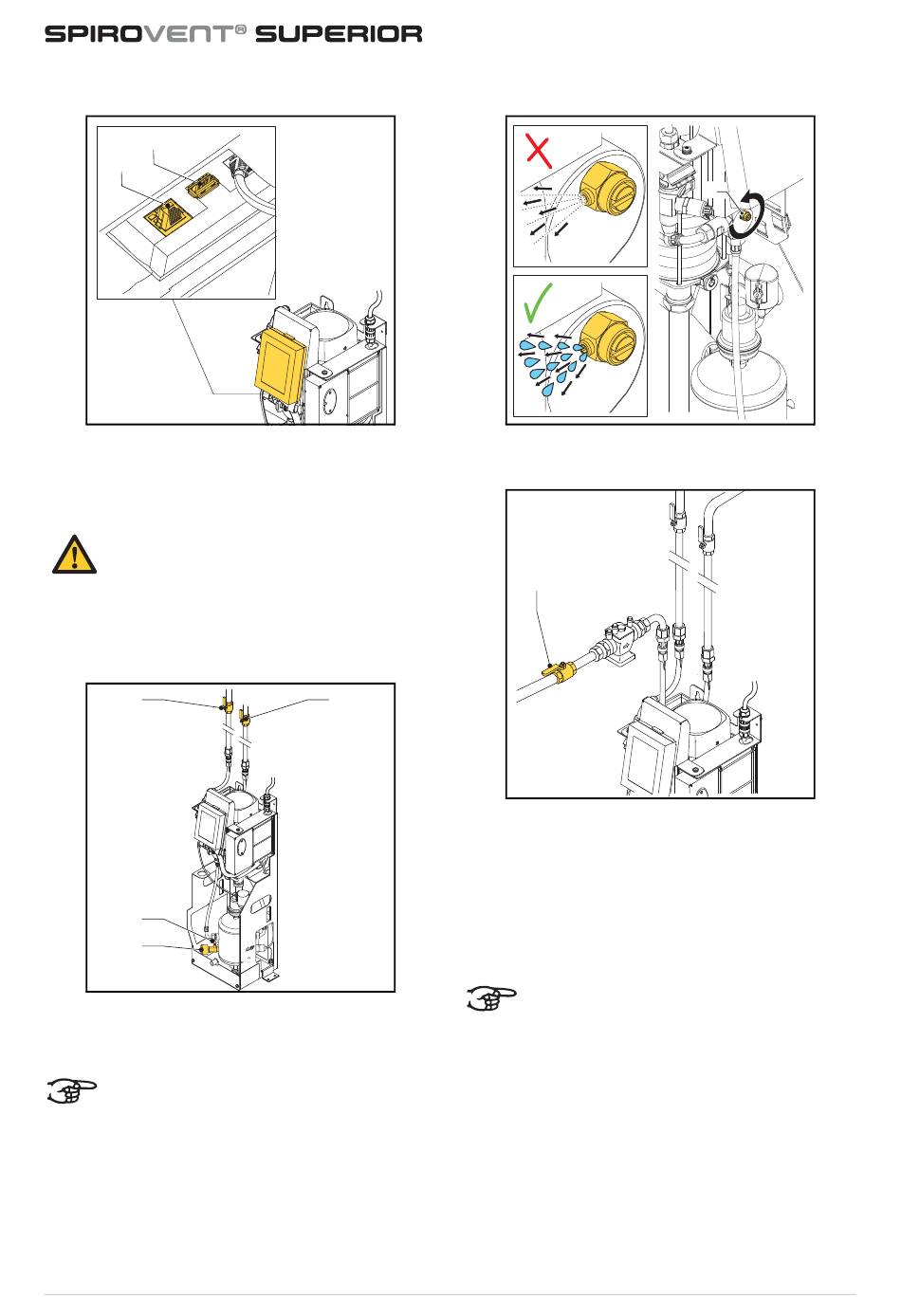 SPIROVENT® SUPERIOR