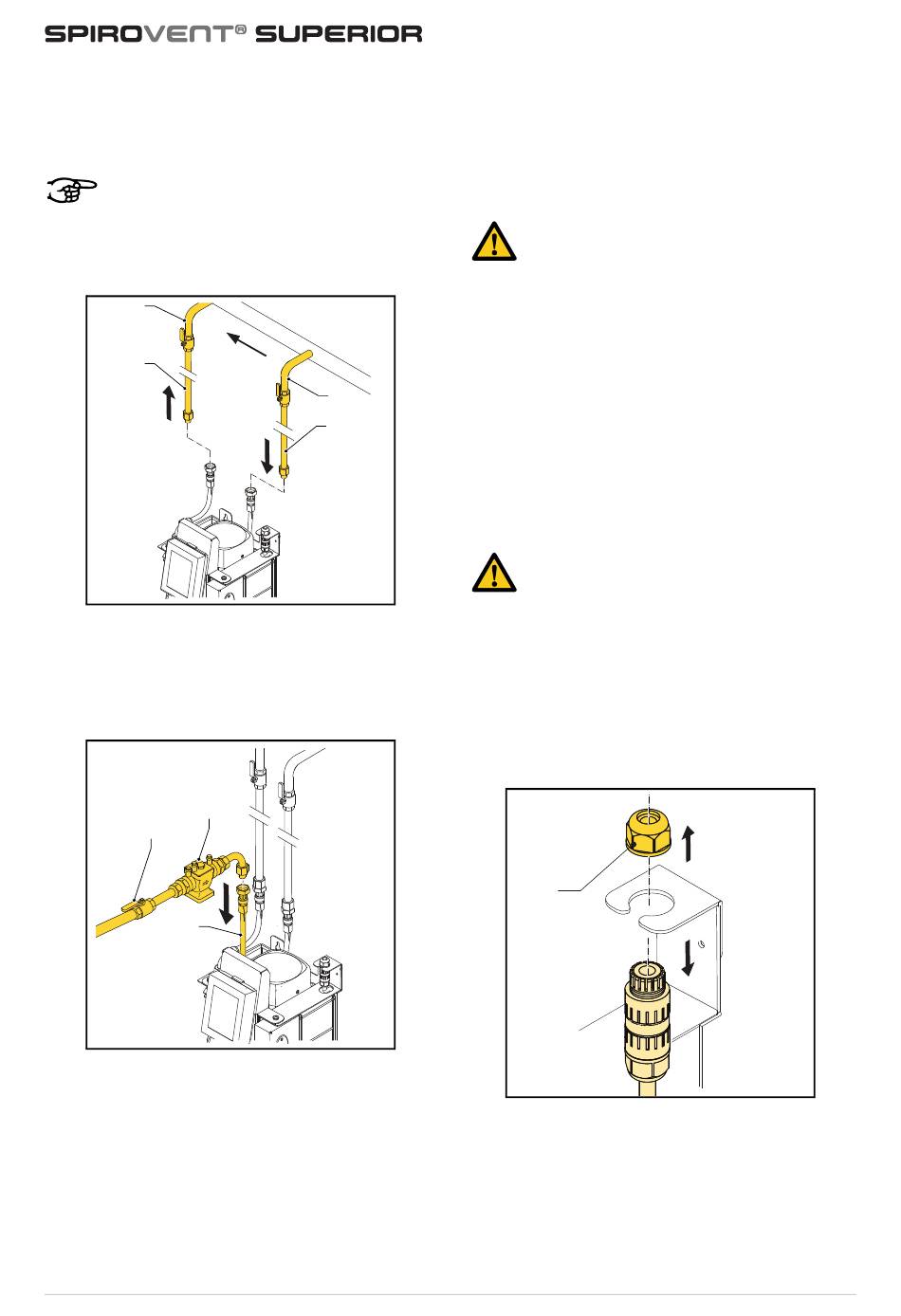 SPIROVENT® SUPERIOR