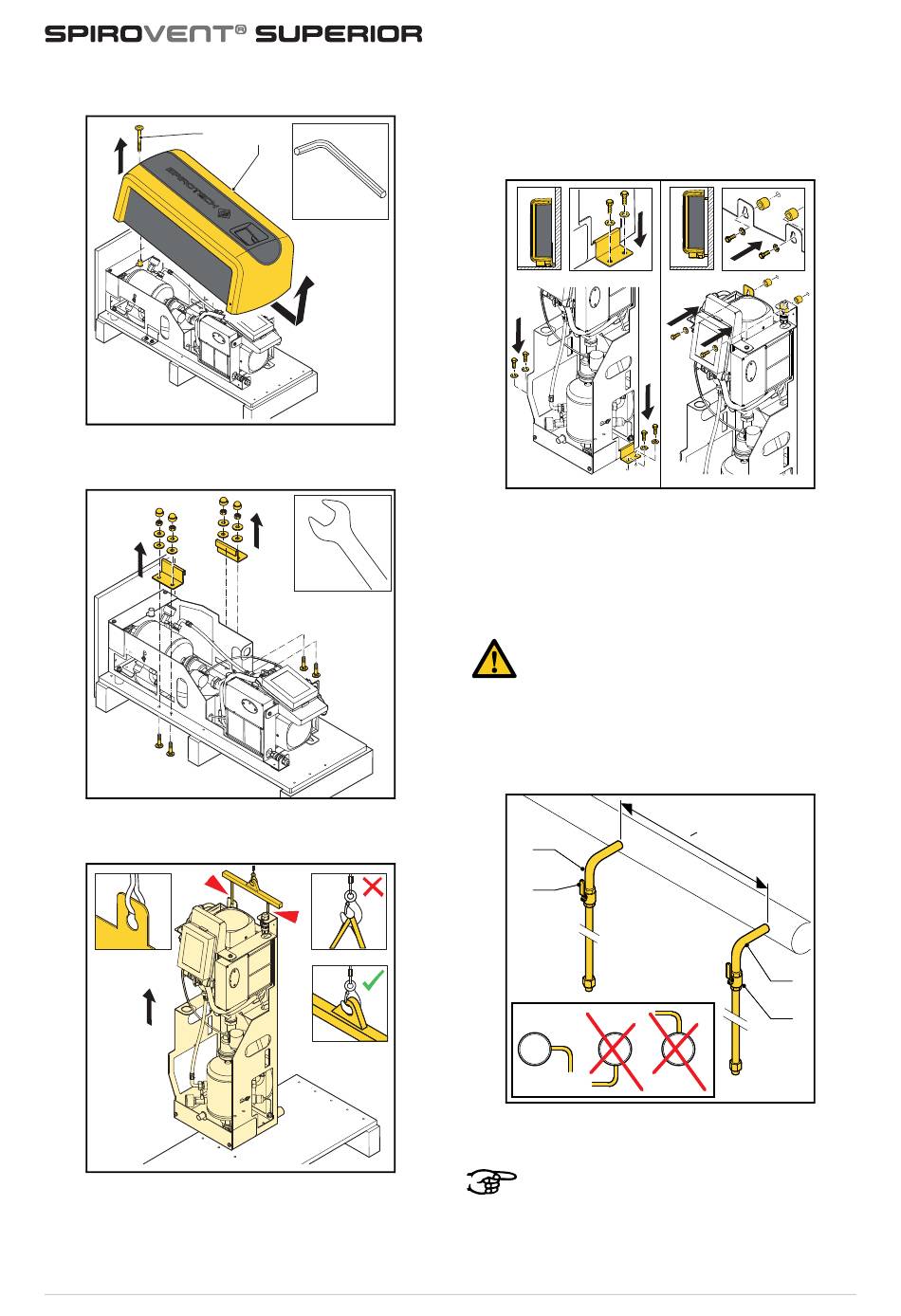 SPIROVENT® SUPERIOR

SPIROTECH