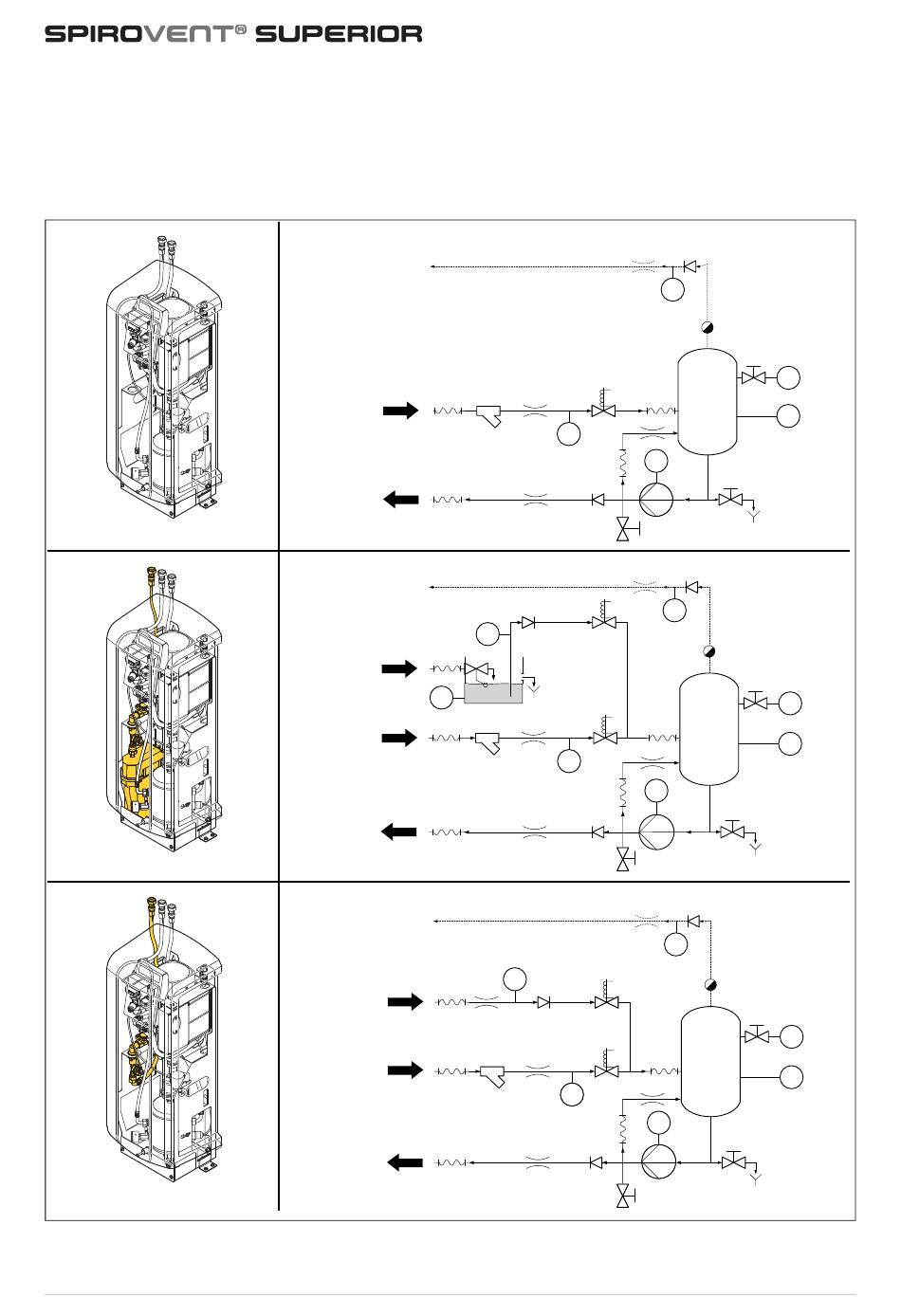 SPIROVENT® SUPERIOR