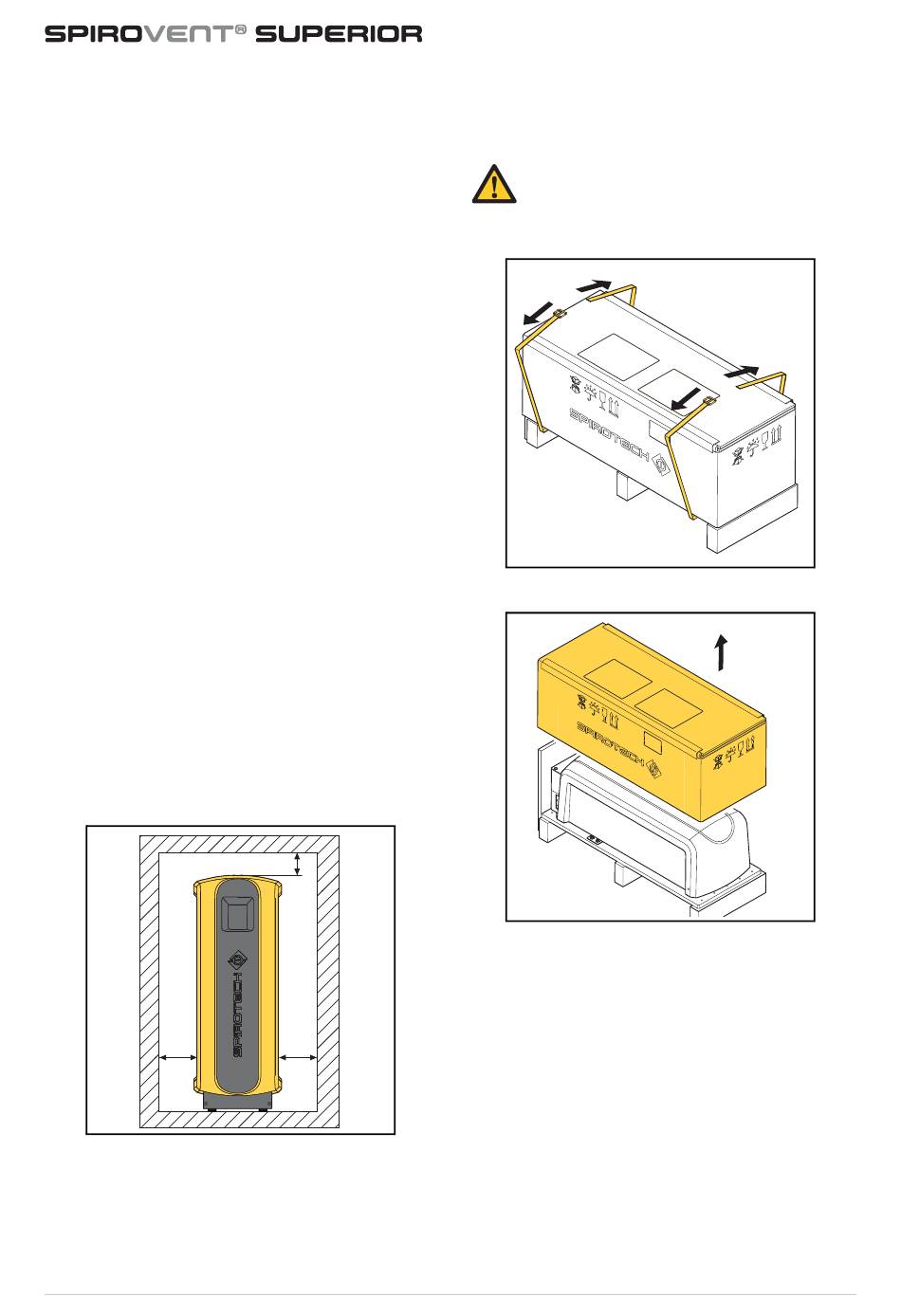 SPIROVENT® SUPERIOR

SPIROTECH

SPIROTECH

SPIROTECH