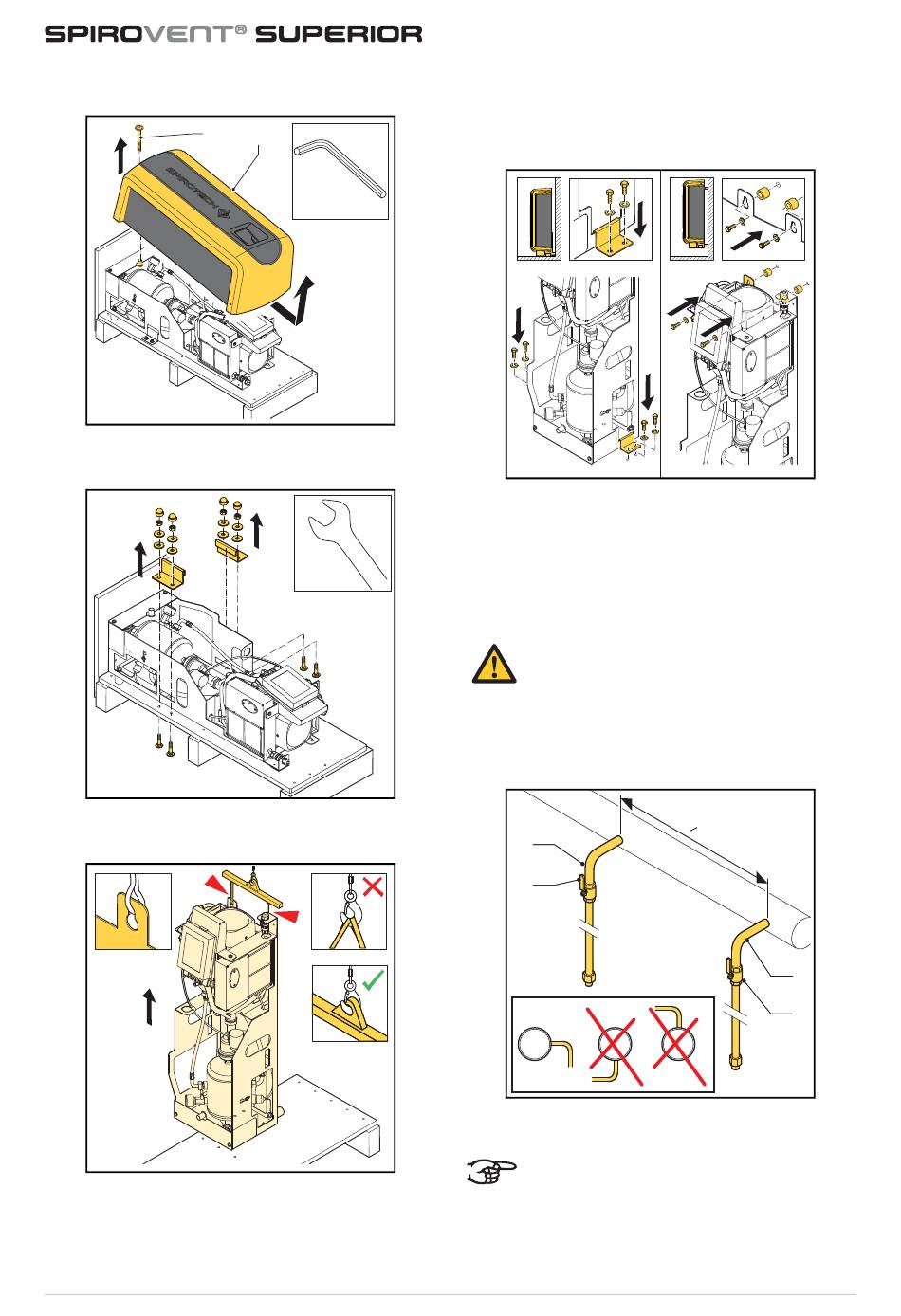 SPIROVENT® SUPERIOR

SPIROTECH