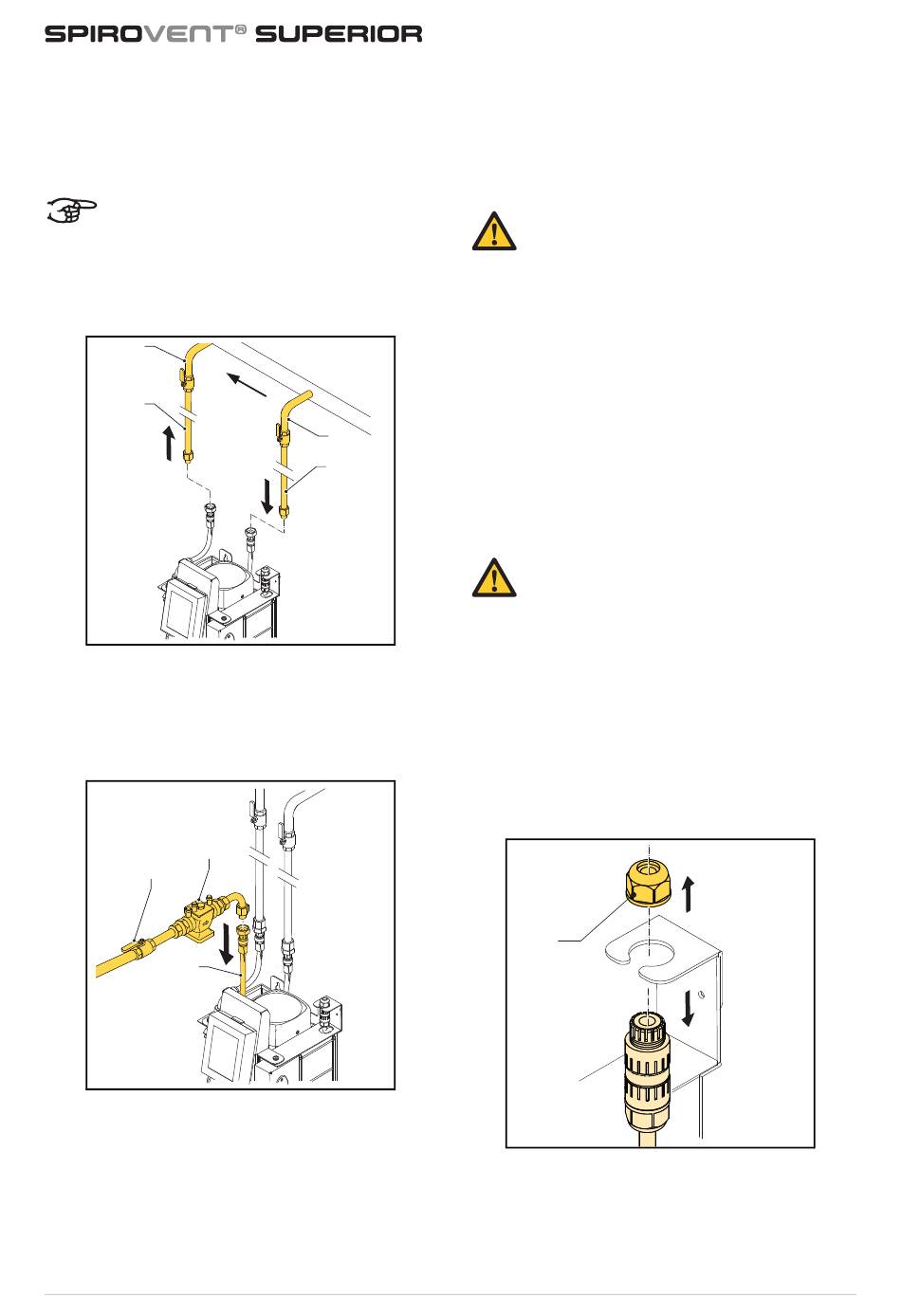 SPIROVENT® SUPERIOR