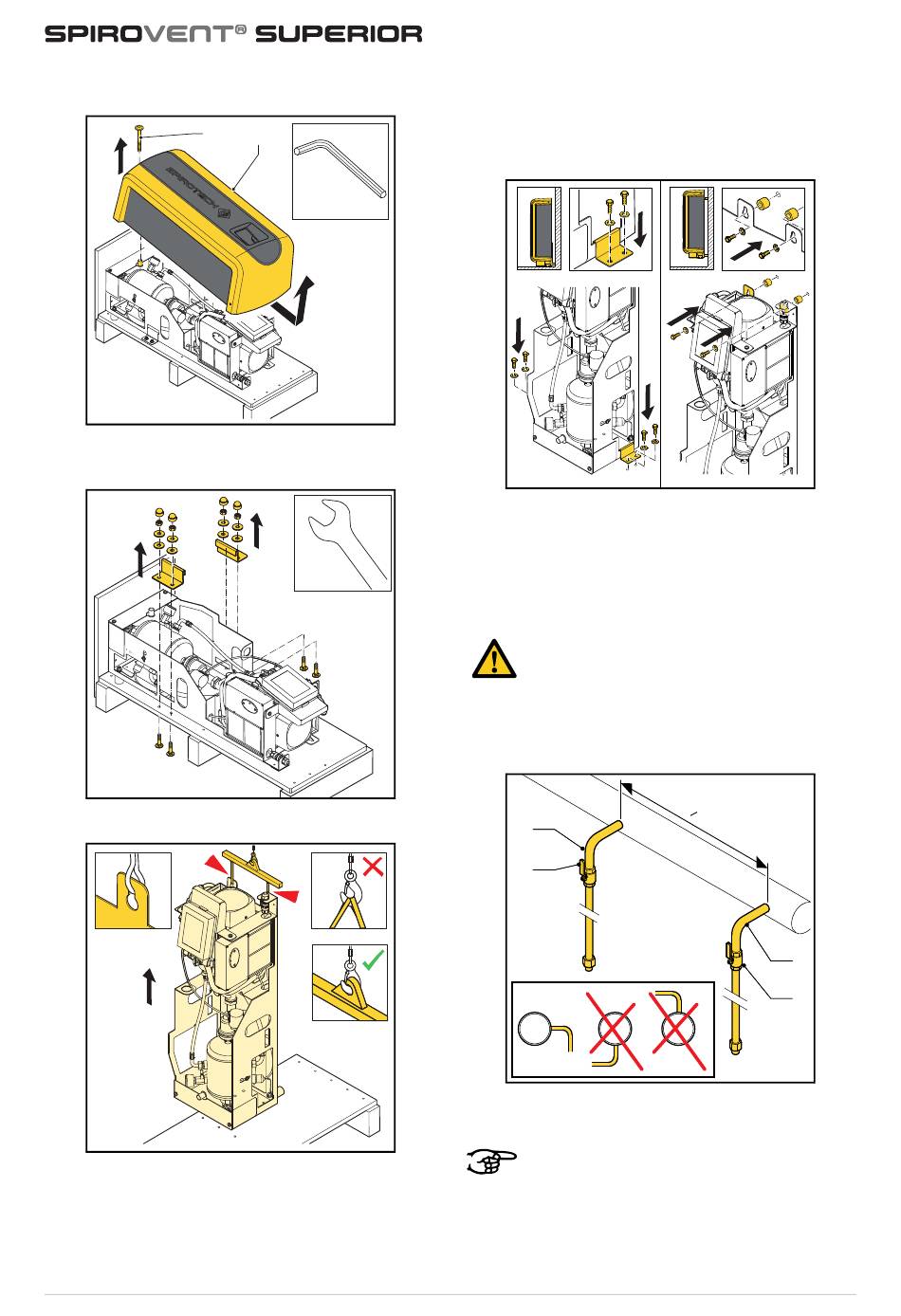 SPIROVENT® SUPERIOR

SPIROTECH