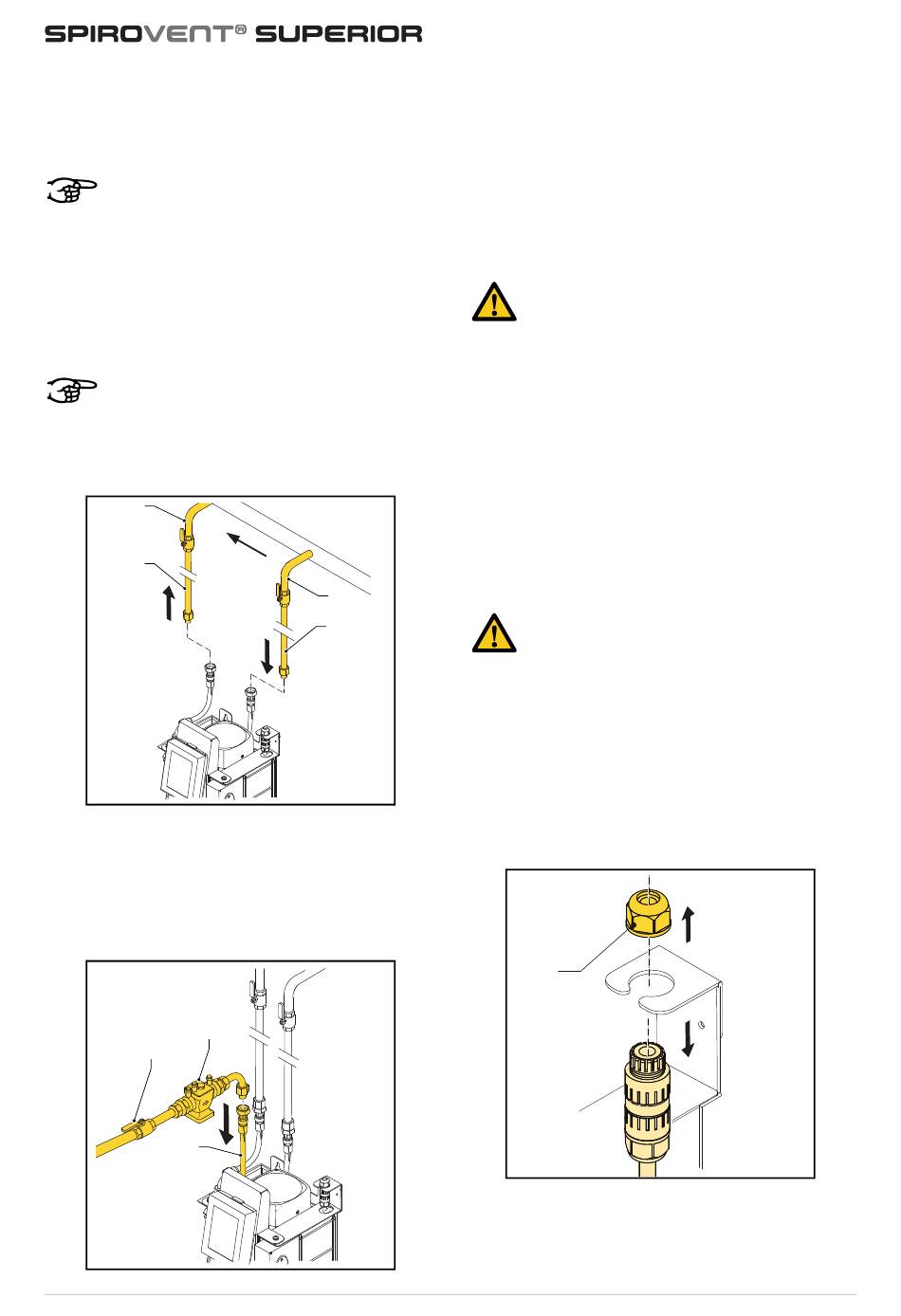 SPIROVENT® SUPERIOR