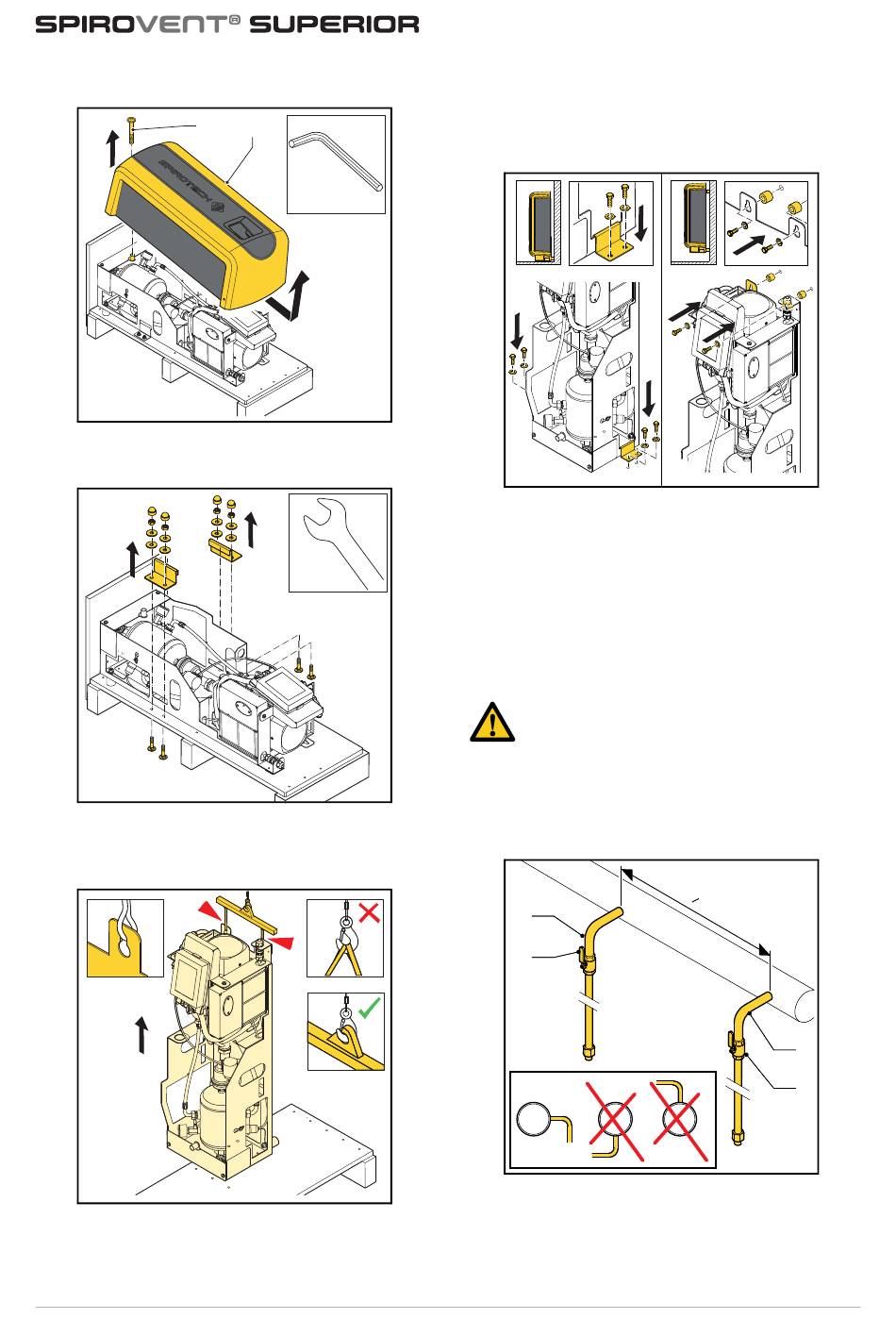 SPIROVENT® SUPERIOR

SPIROTECH