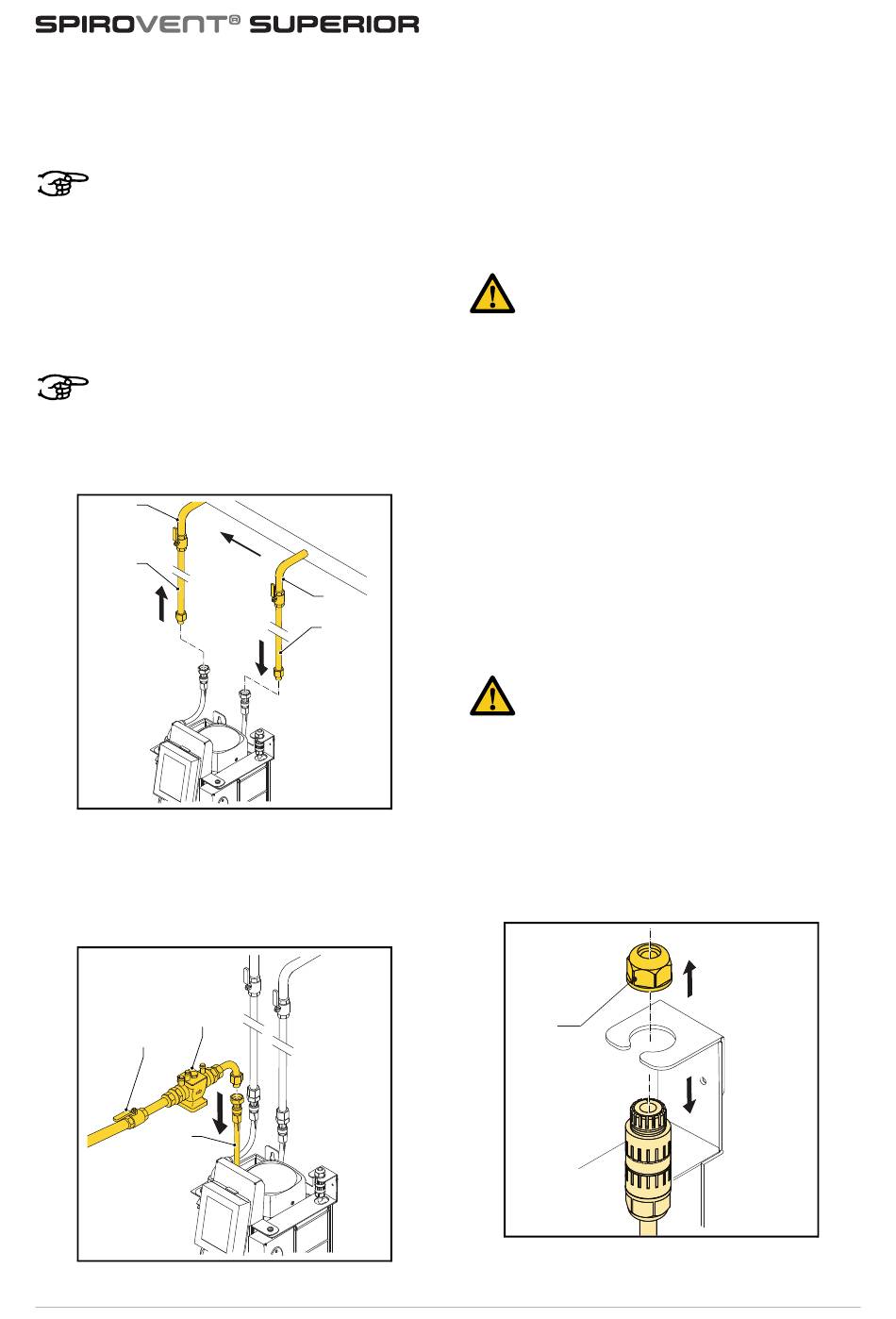 SPIROVENT® SUPERIOR