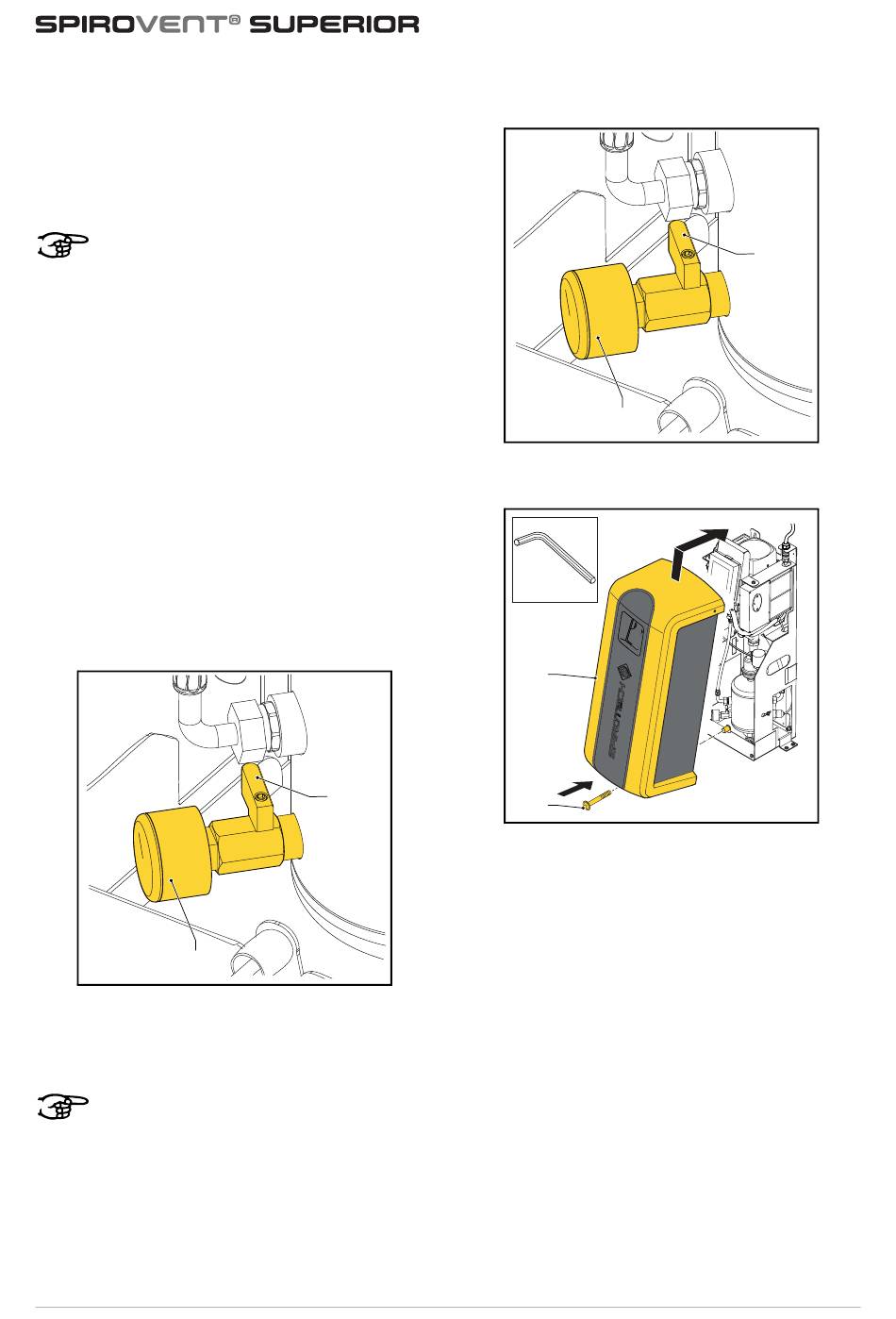 SPIROVENT® SUPERIOR

SPIROTECH