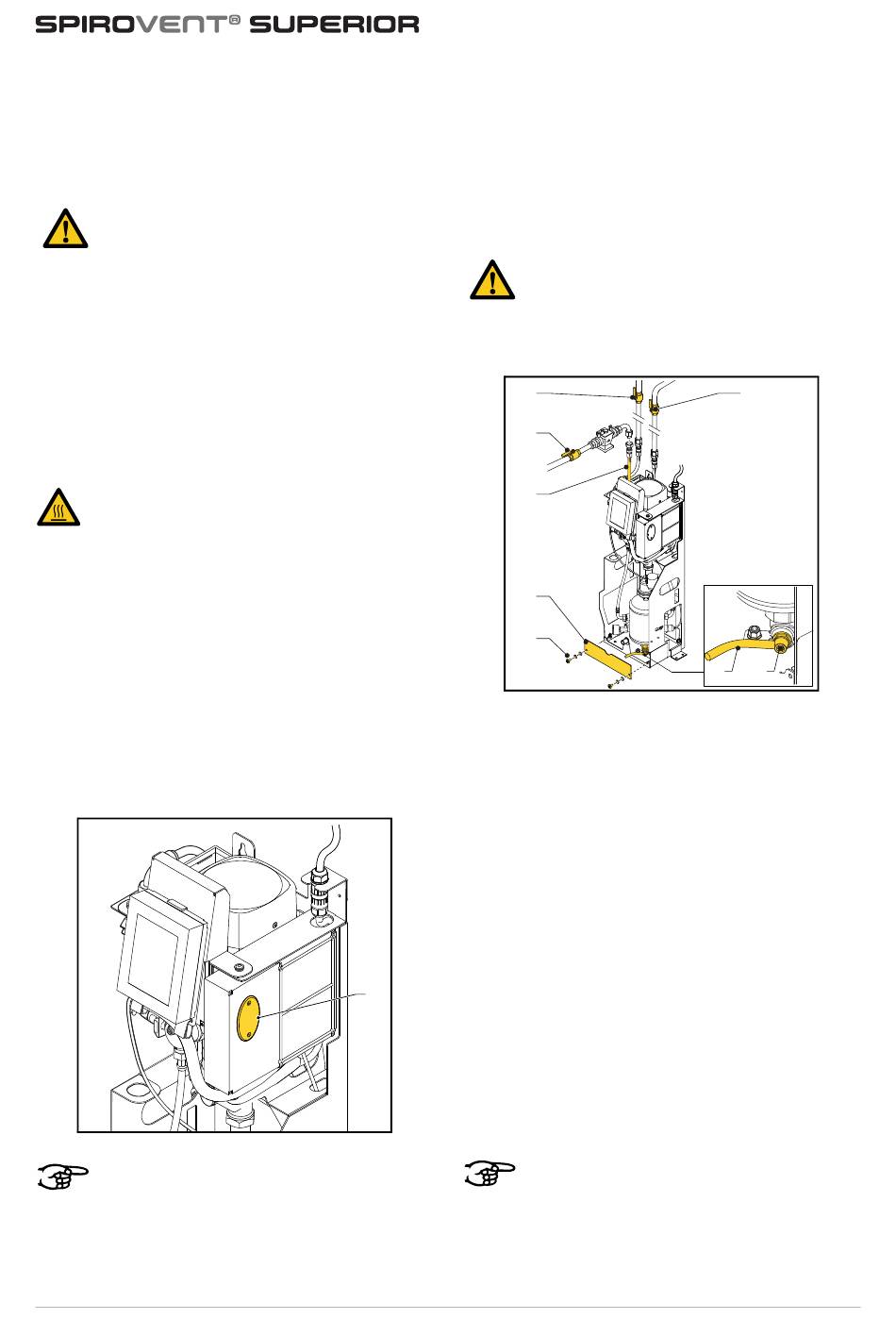 SPIROVENT® SUPERIOR