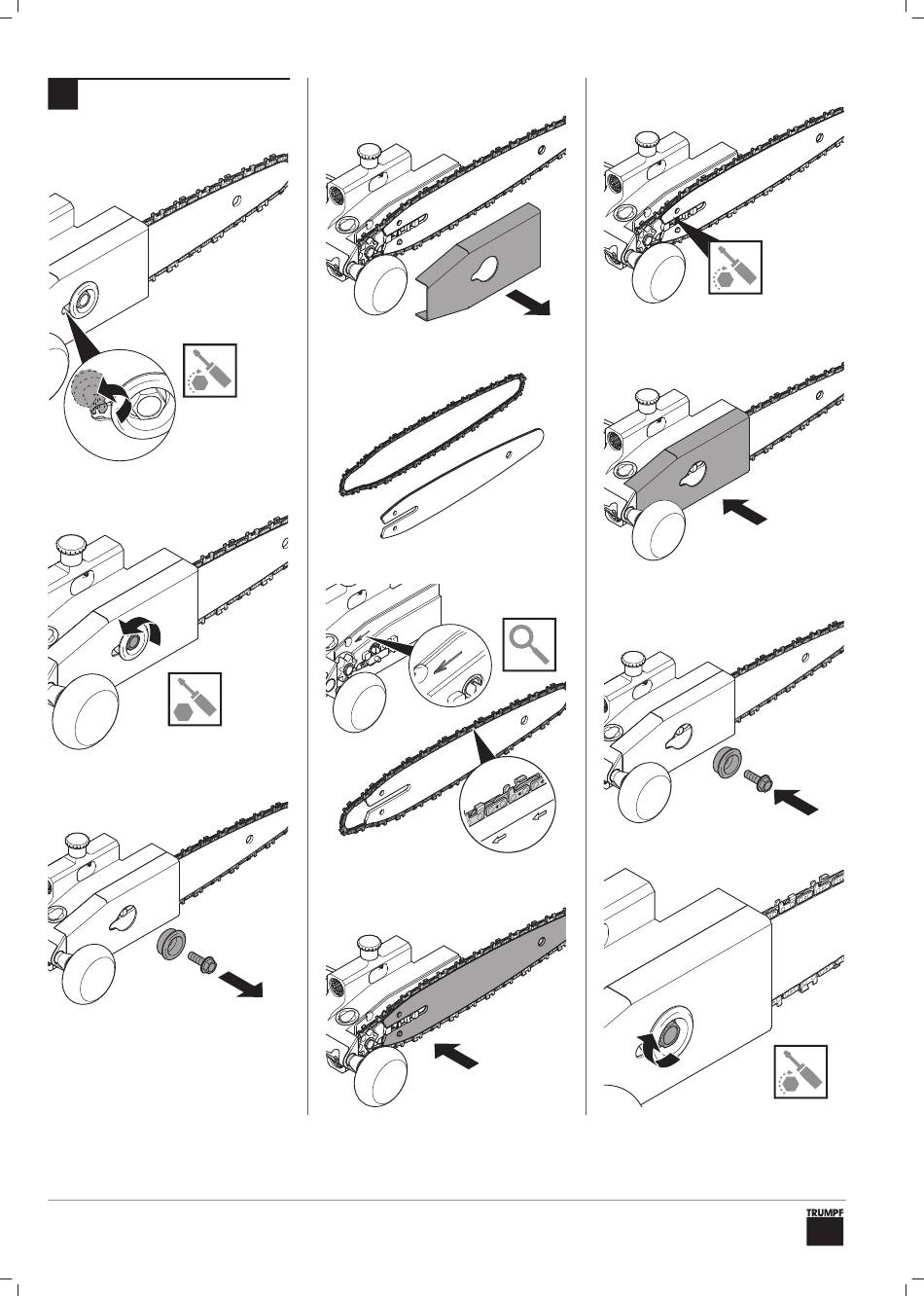 TRUMPF