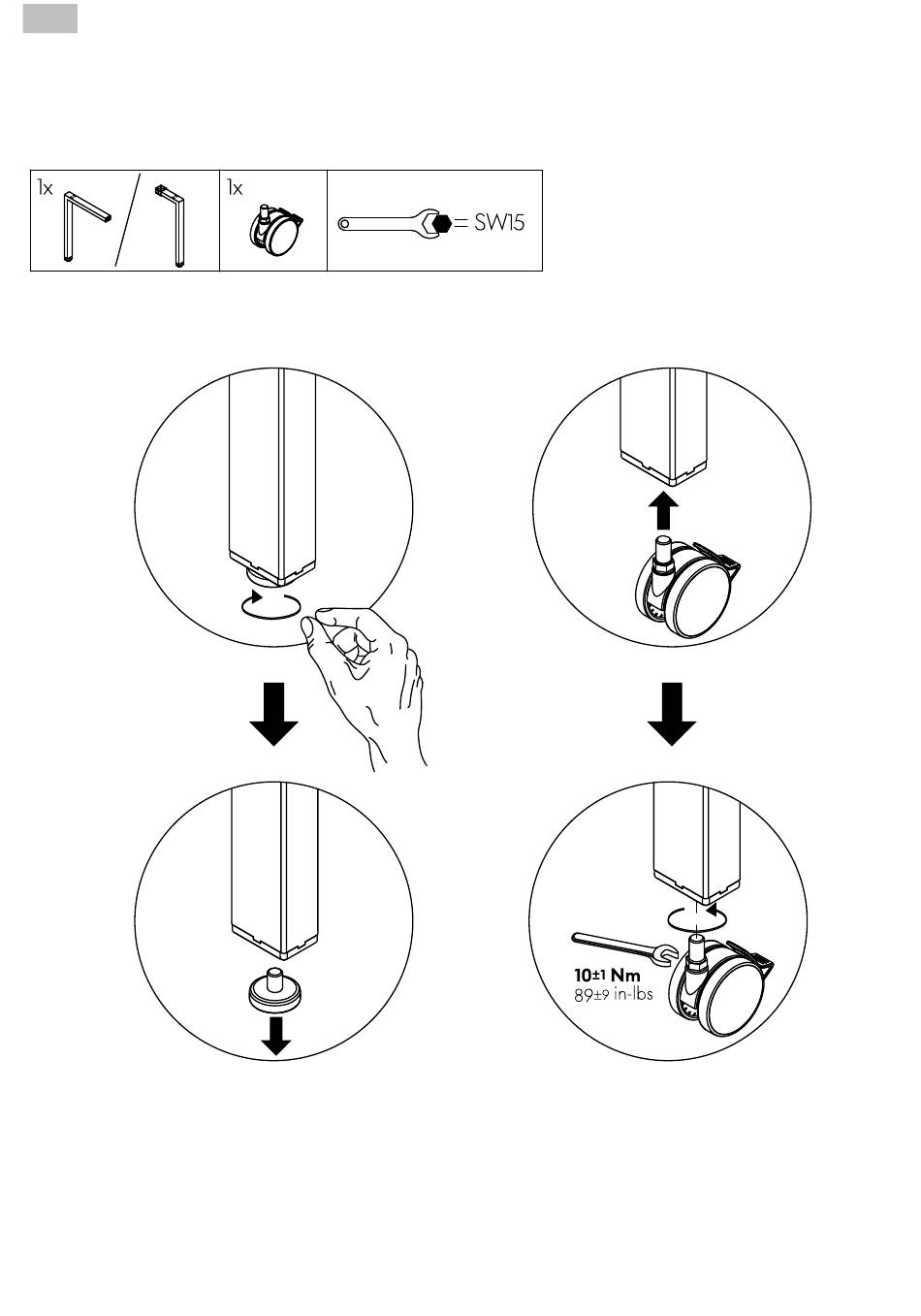 1x

1x

= SW15

10±1 Nm
89±9 in-lbs