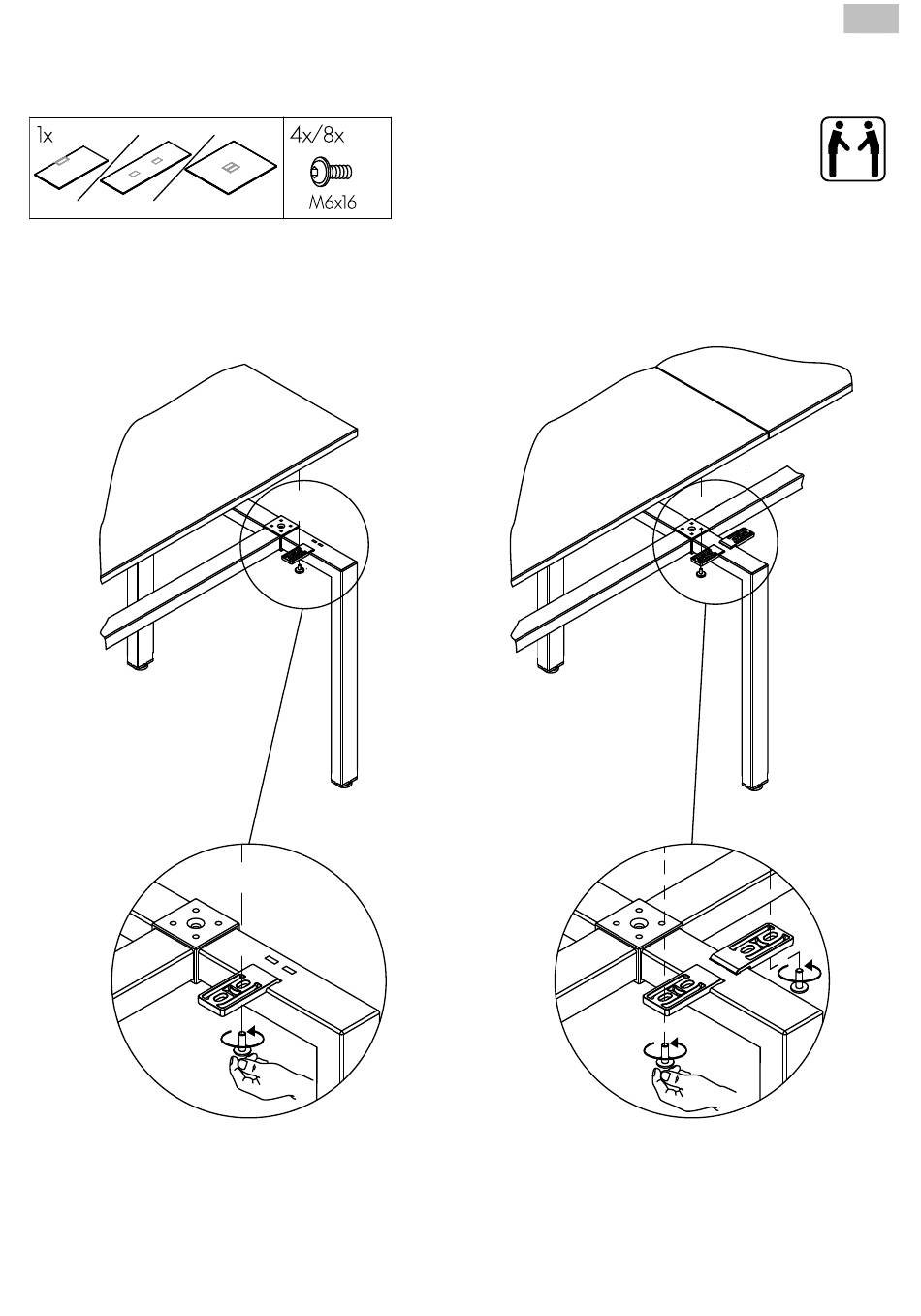 1x

4x/8x

M6x16