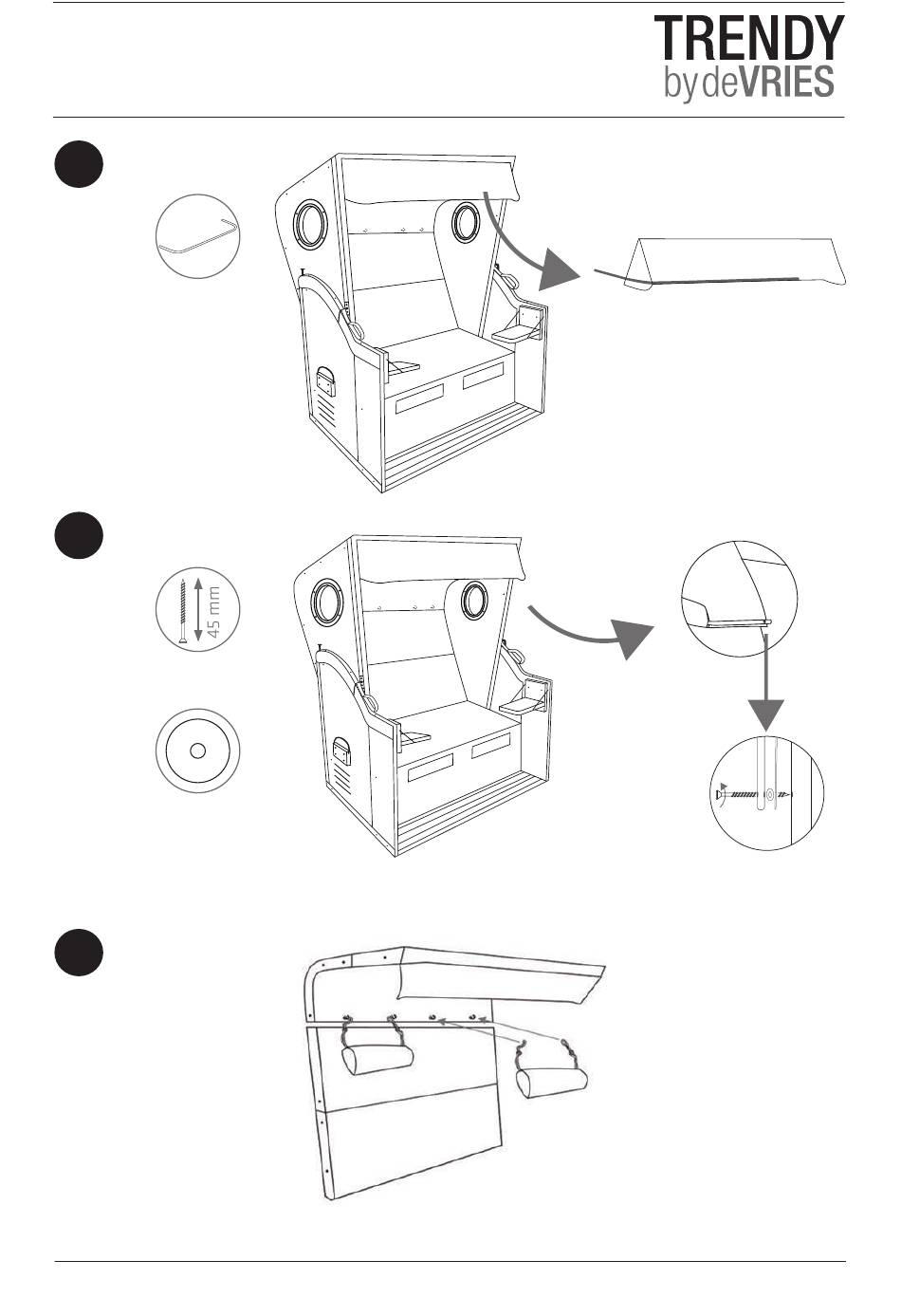 TRENDY
by deVRIES

45 mm