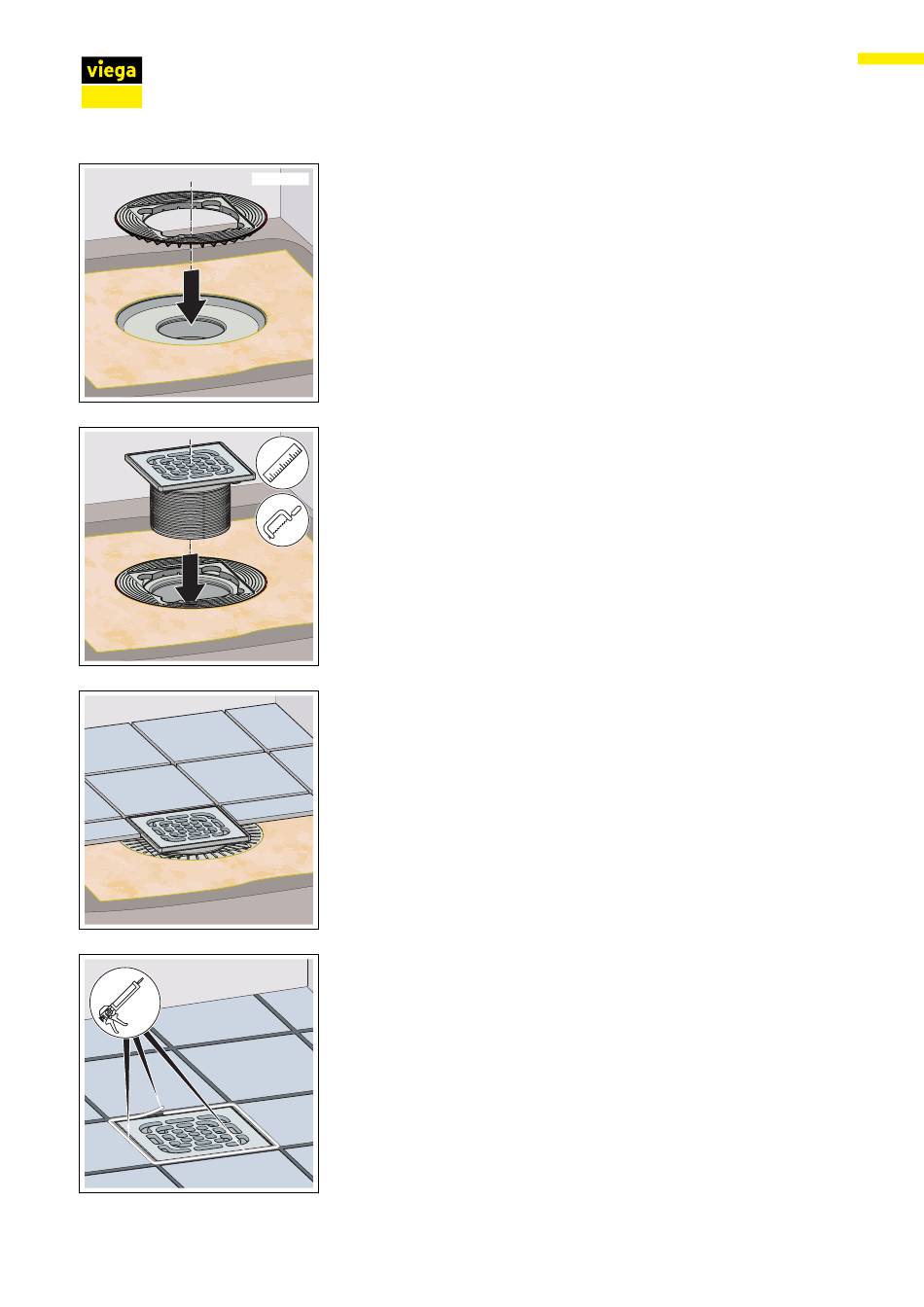 viega