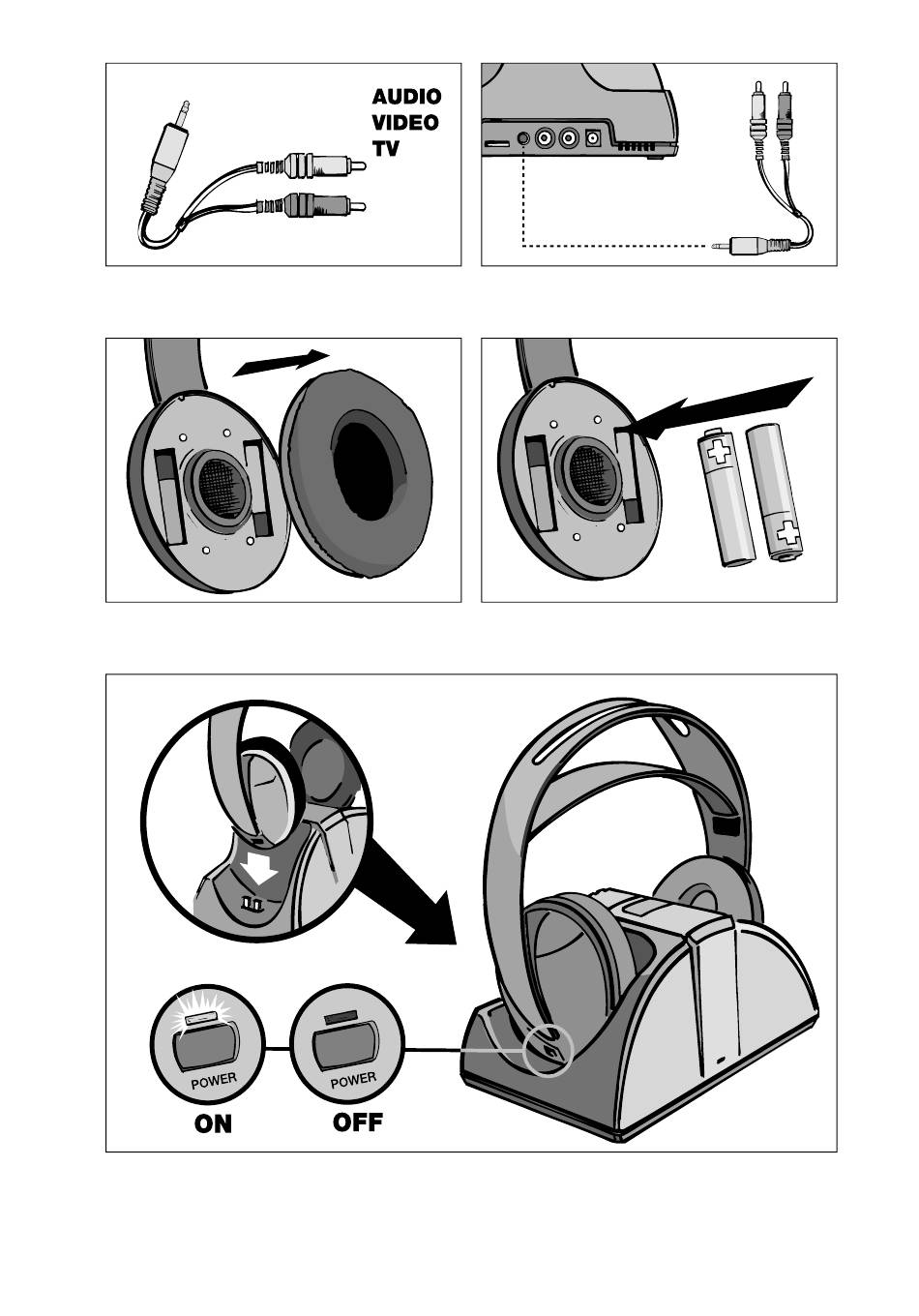 AUDIO
VIDEO
TV

POWER
ON

POWER
OFF