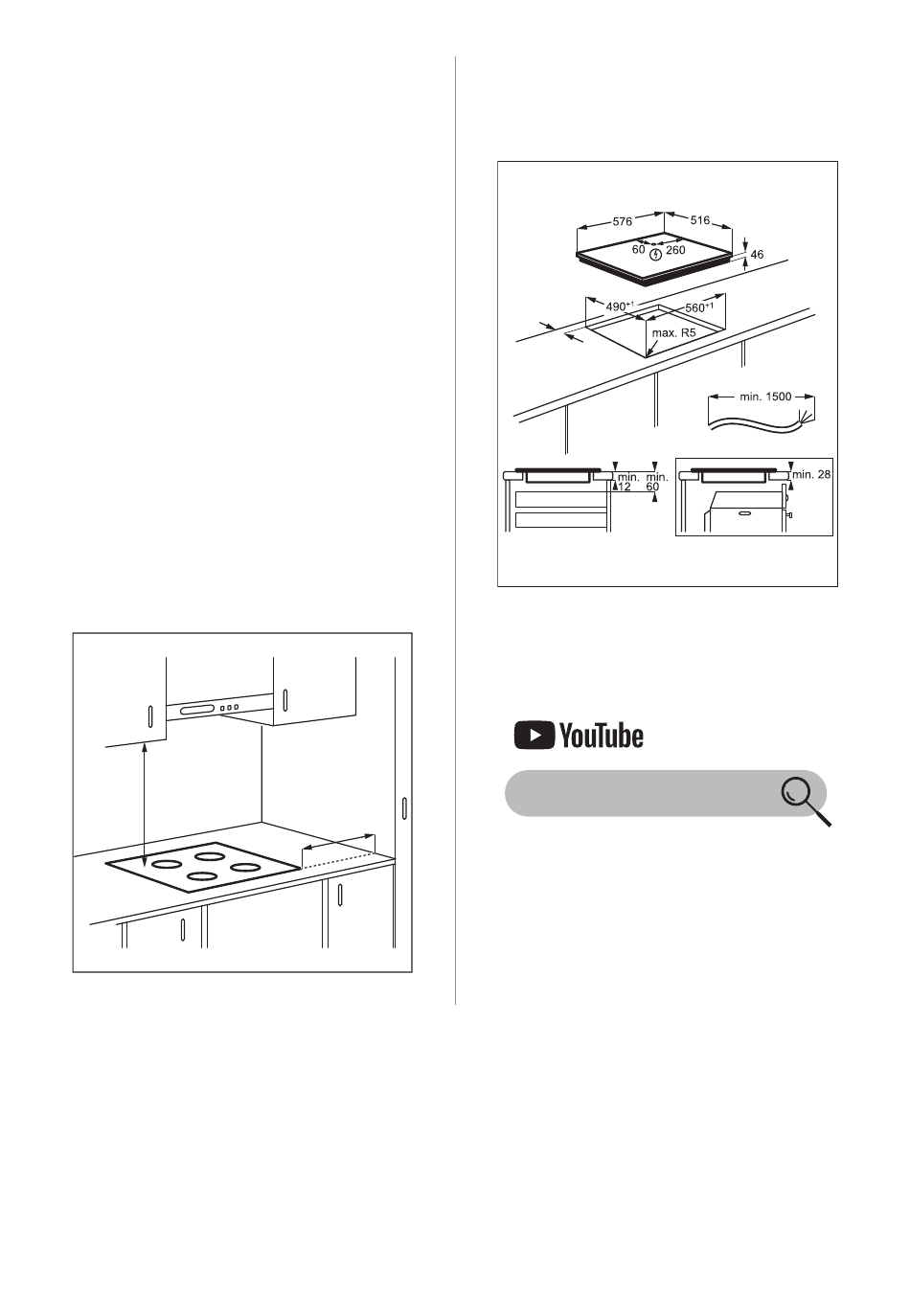 576
516
60
260
46
$490^{+1}$
$560^{+1}$
max. R5
min. 1500
min. 12
min. 60
min. 28

YouTube