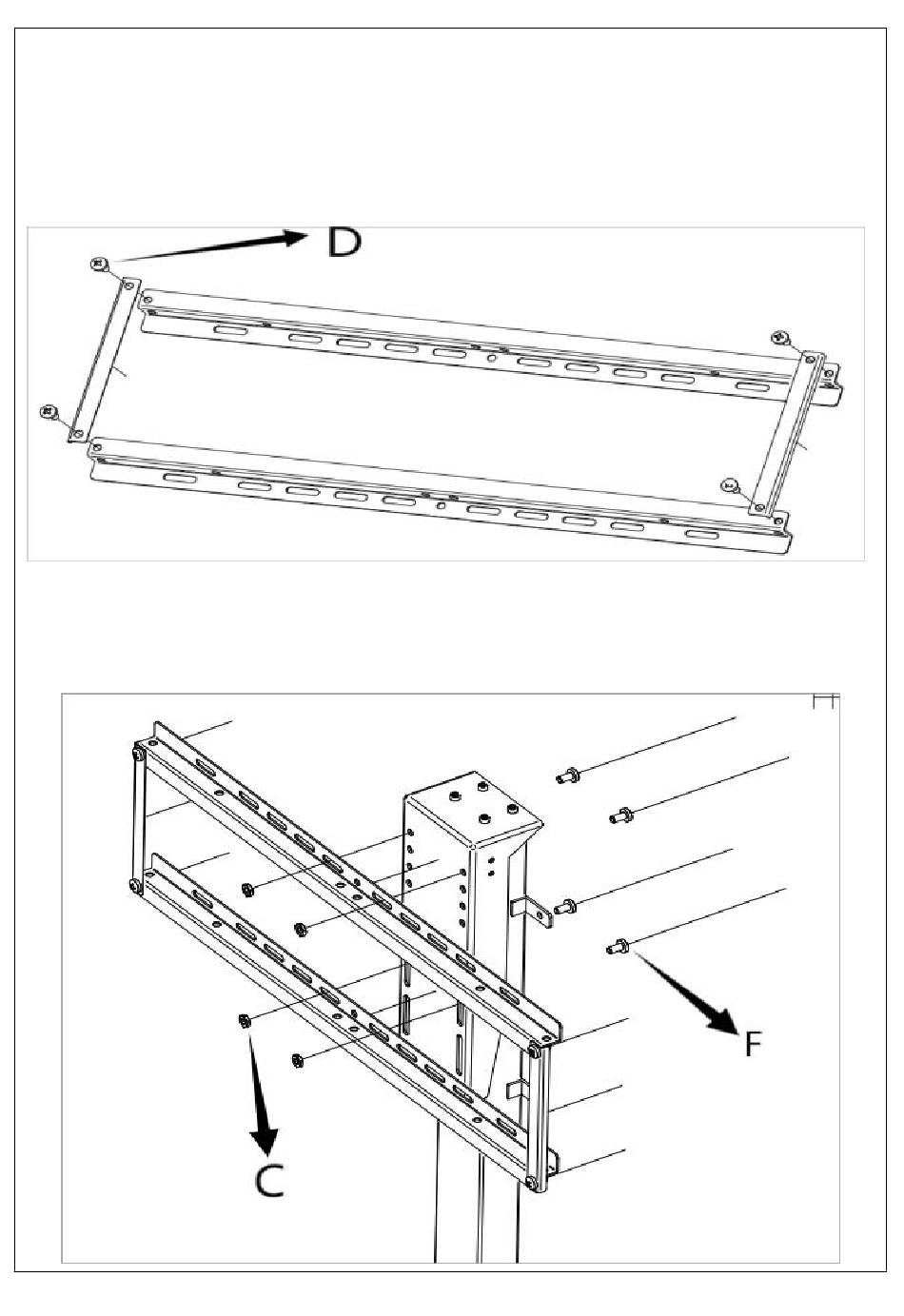 D

F

C