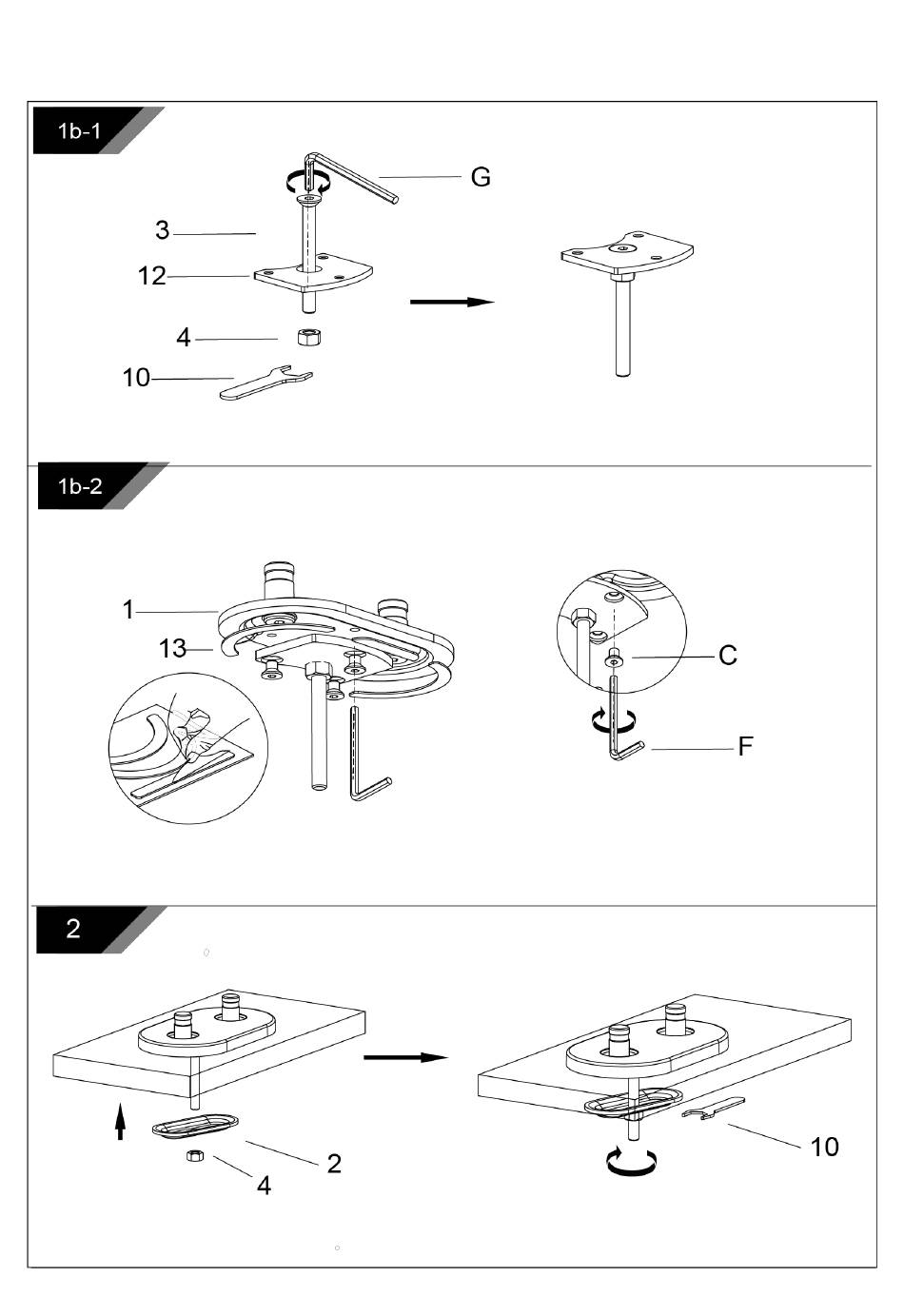 1b-1

G

3

12

4

10

1b-2

1

13

C

F

2

2

4

10