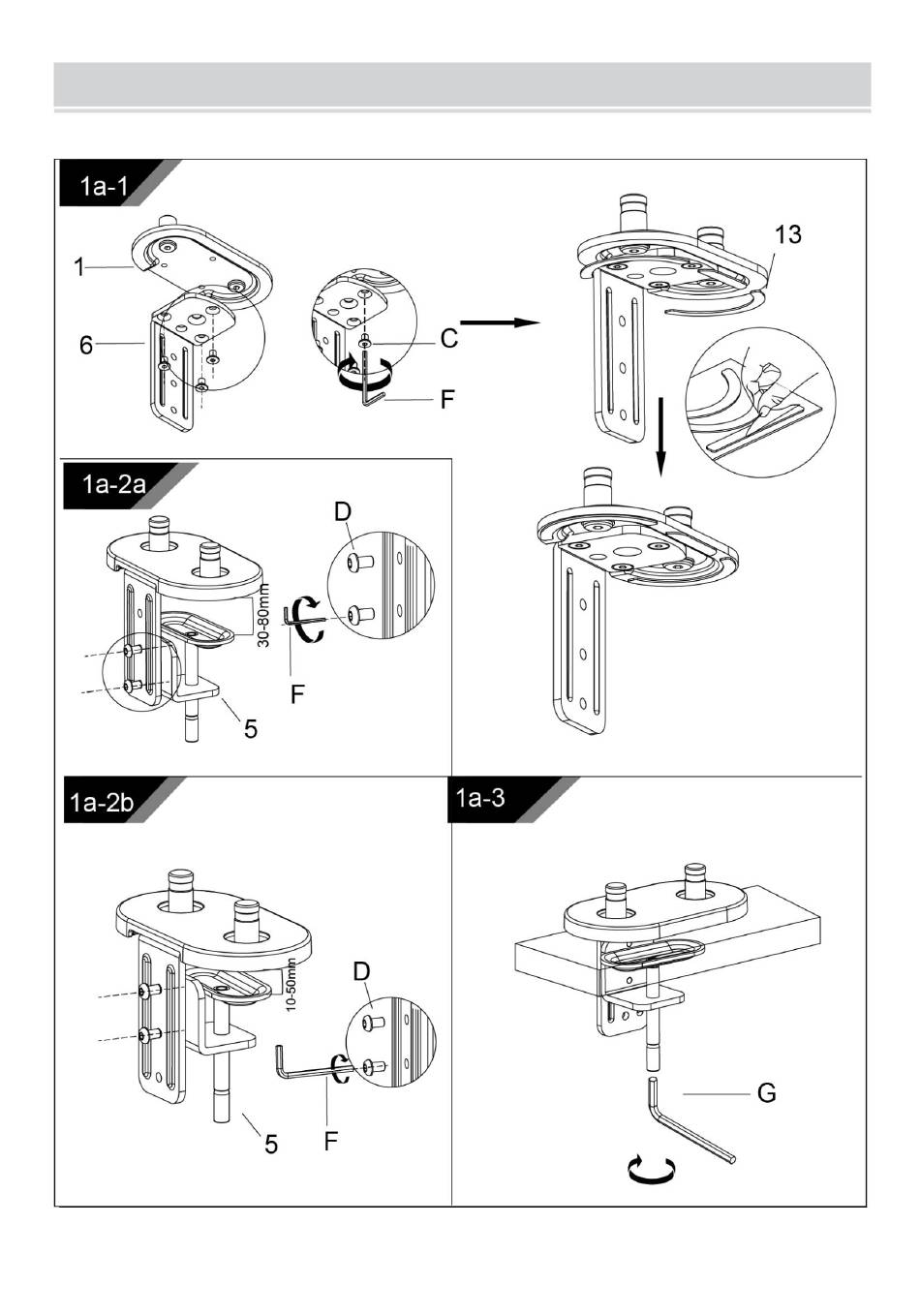 1a-1

1

6

C

F

13

1a-2a

D

30-80mm

F

5

1a-2b

D

10-50mm

5

F

1a-3

G