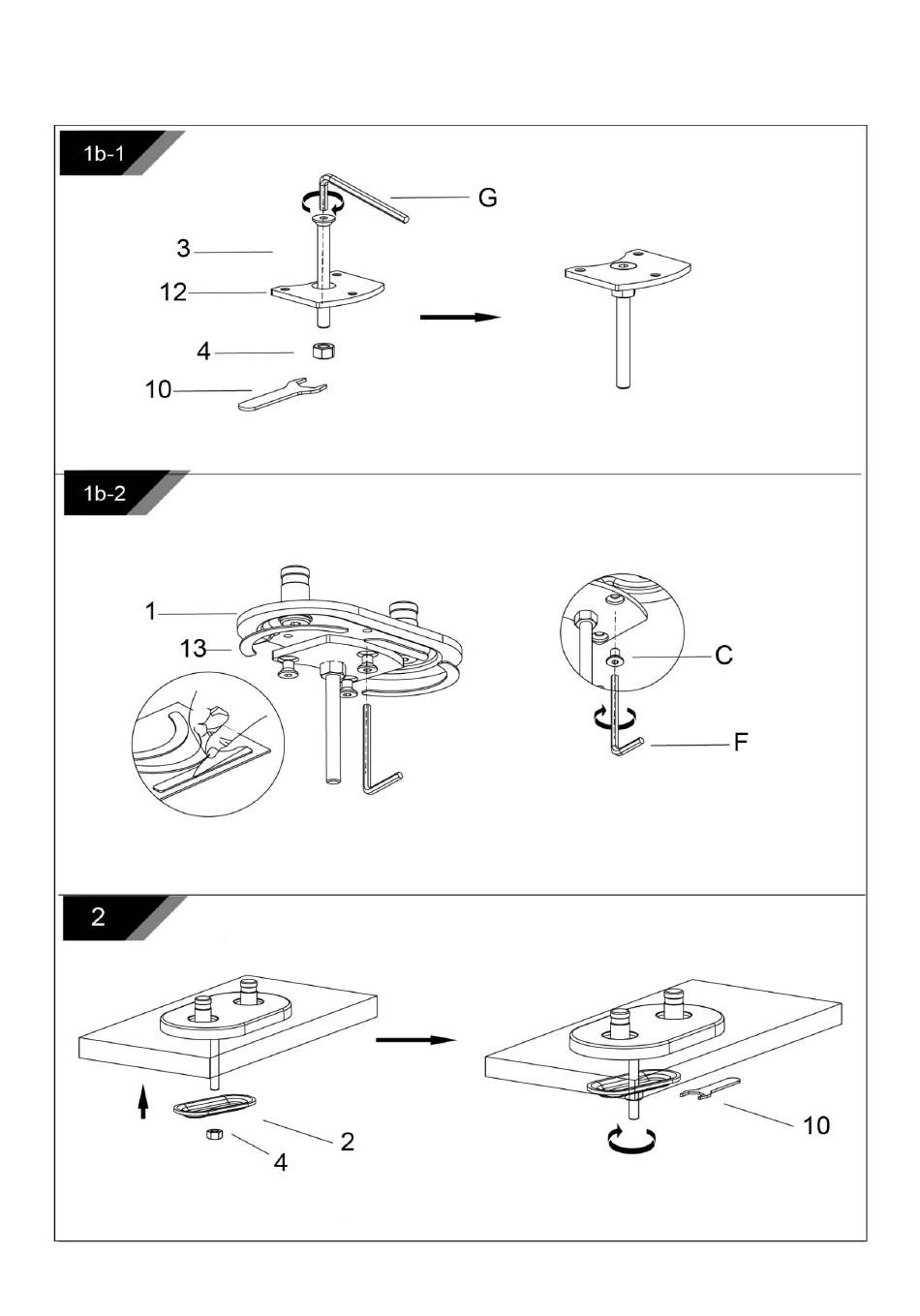 1b-1

G

3

12

4

10

1b-2

1

13

C

F

2

2

4

10