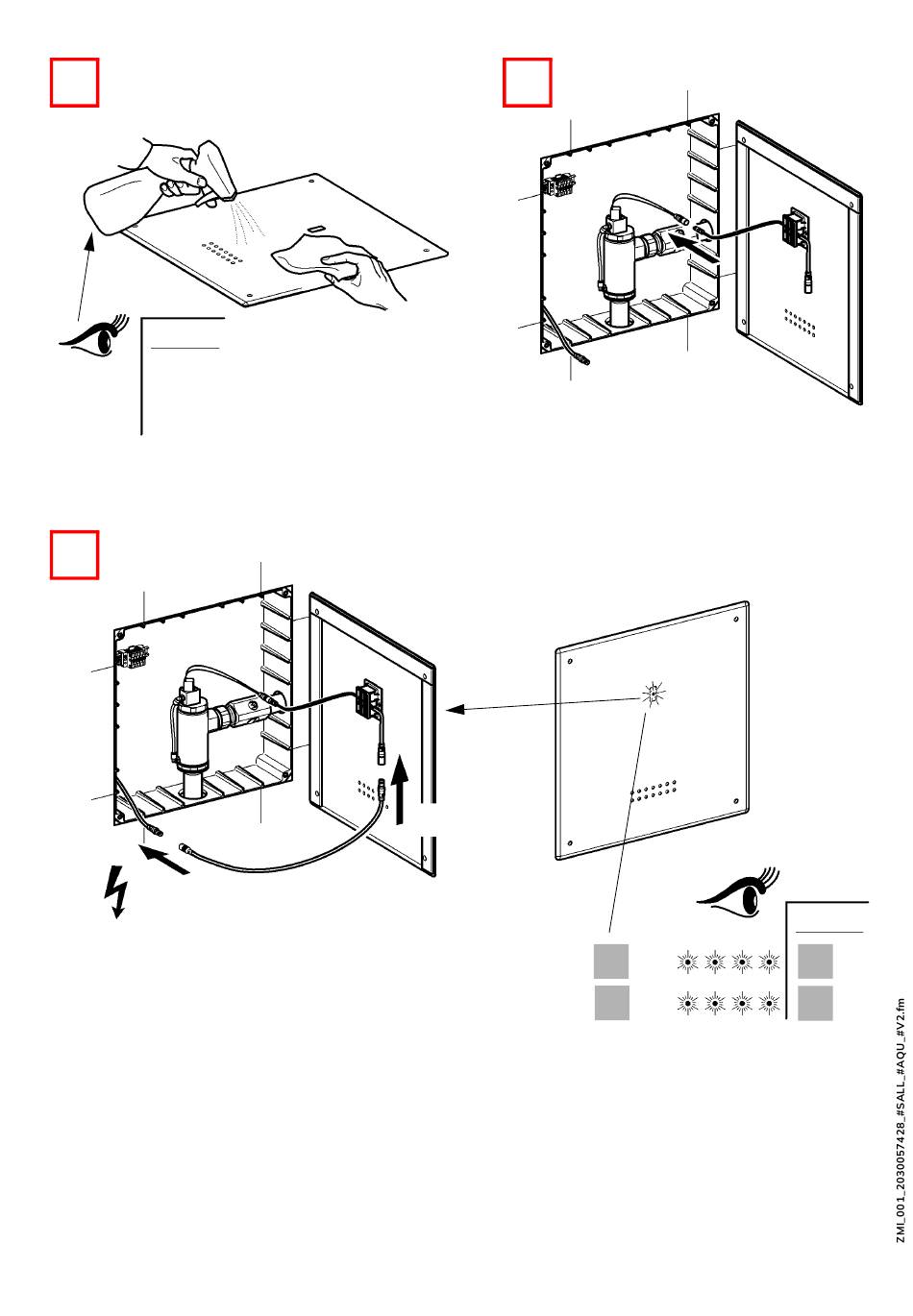 ZMI_001_2030057428_#SALL_#AQU_#V2.fm