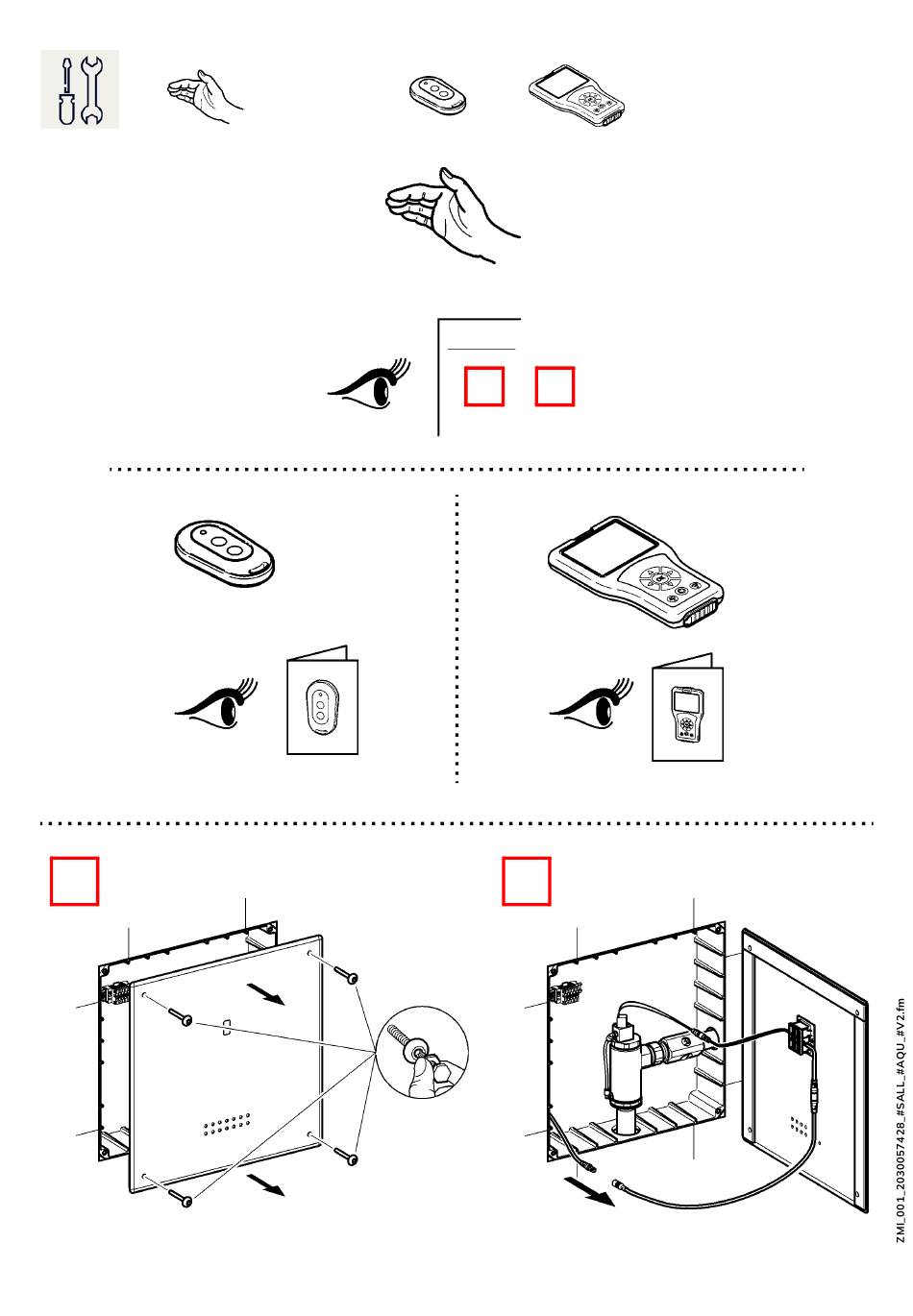 ZMI_001_2030057428_#SALL_#AQU_#V2.fm