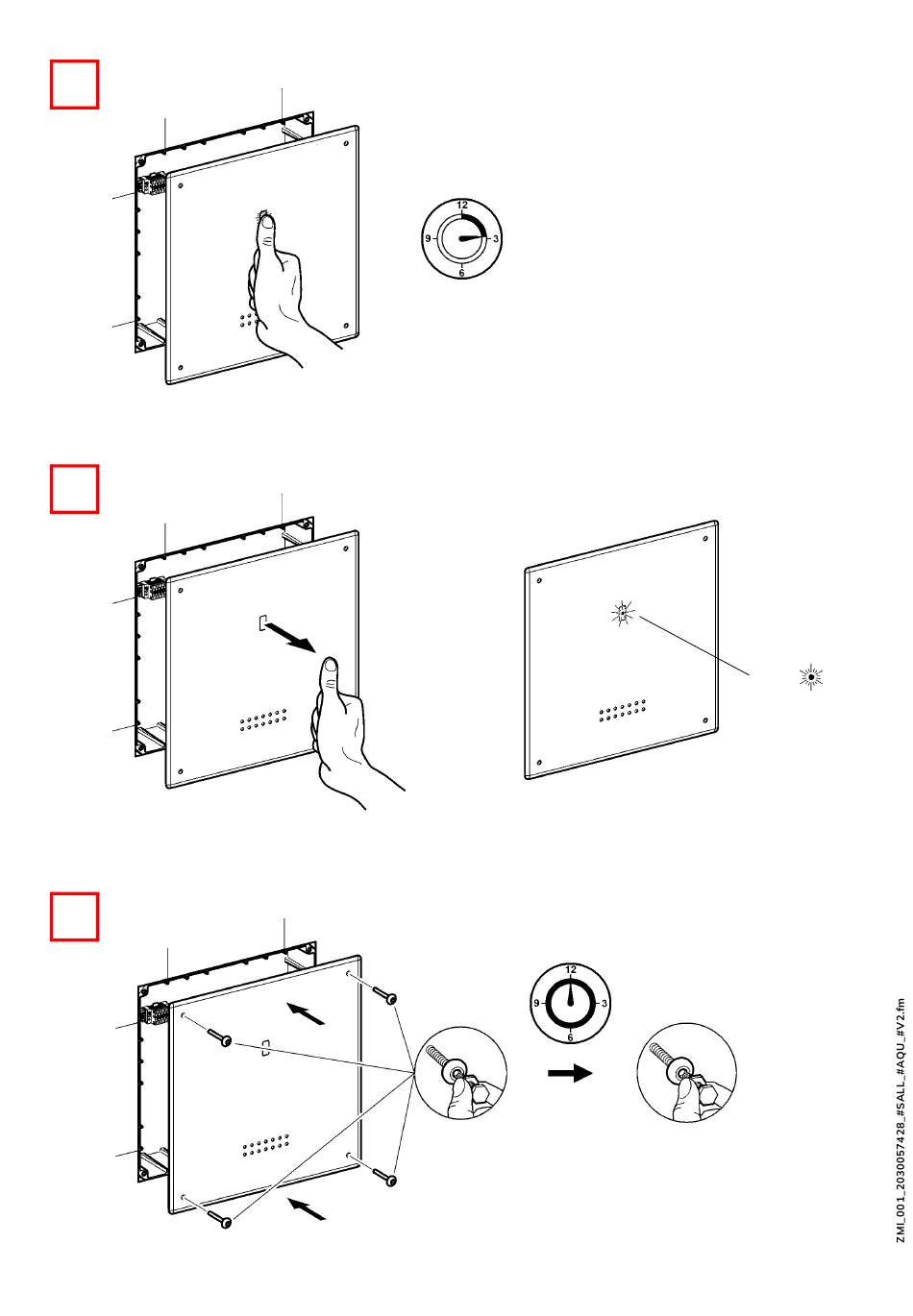 12
9
3
6

12
9
3
6

ZMI_001_2030057428_#SALL_#AQU_#V2.fm