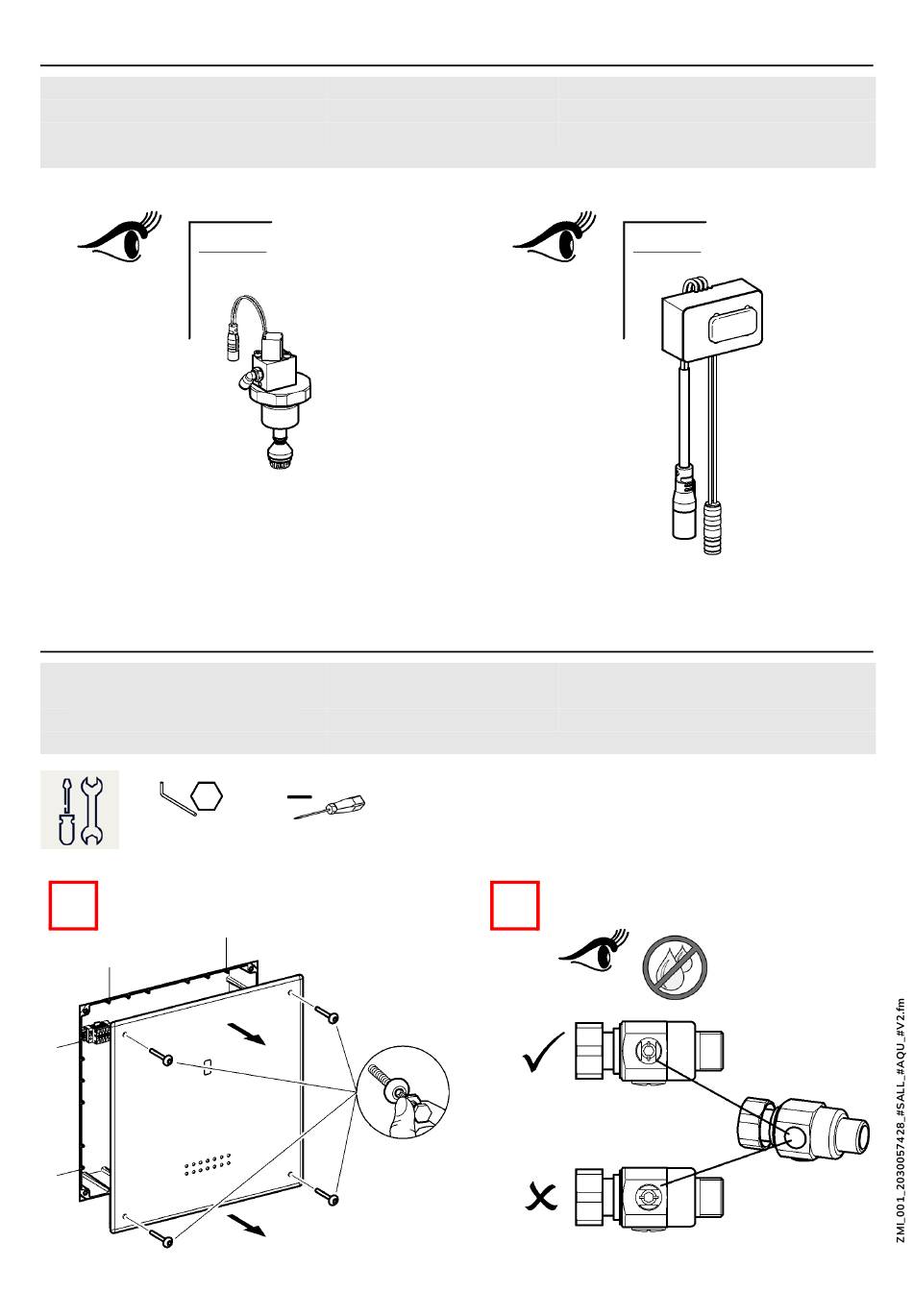 ZMI_001_2030057428_#SALL_#AQU_#V2.fm