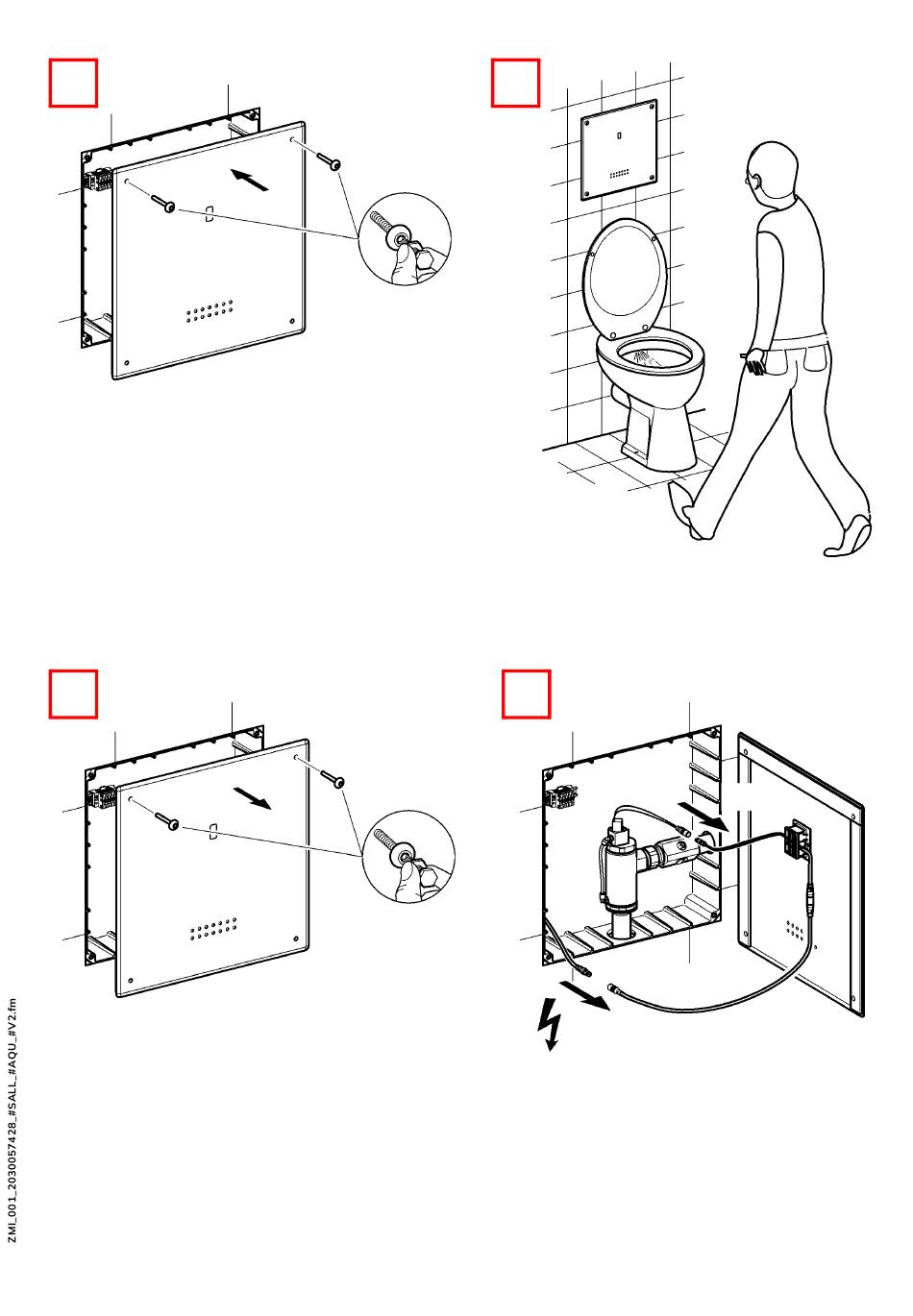 ZMI_001_2030057428_#SALL_#AQU_#V2.fm