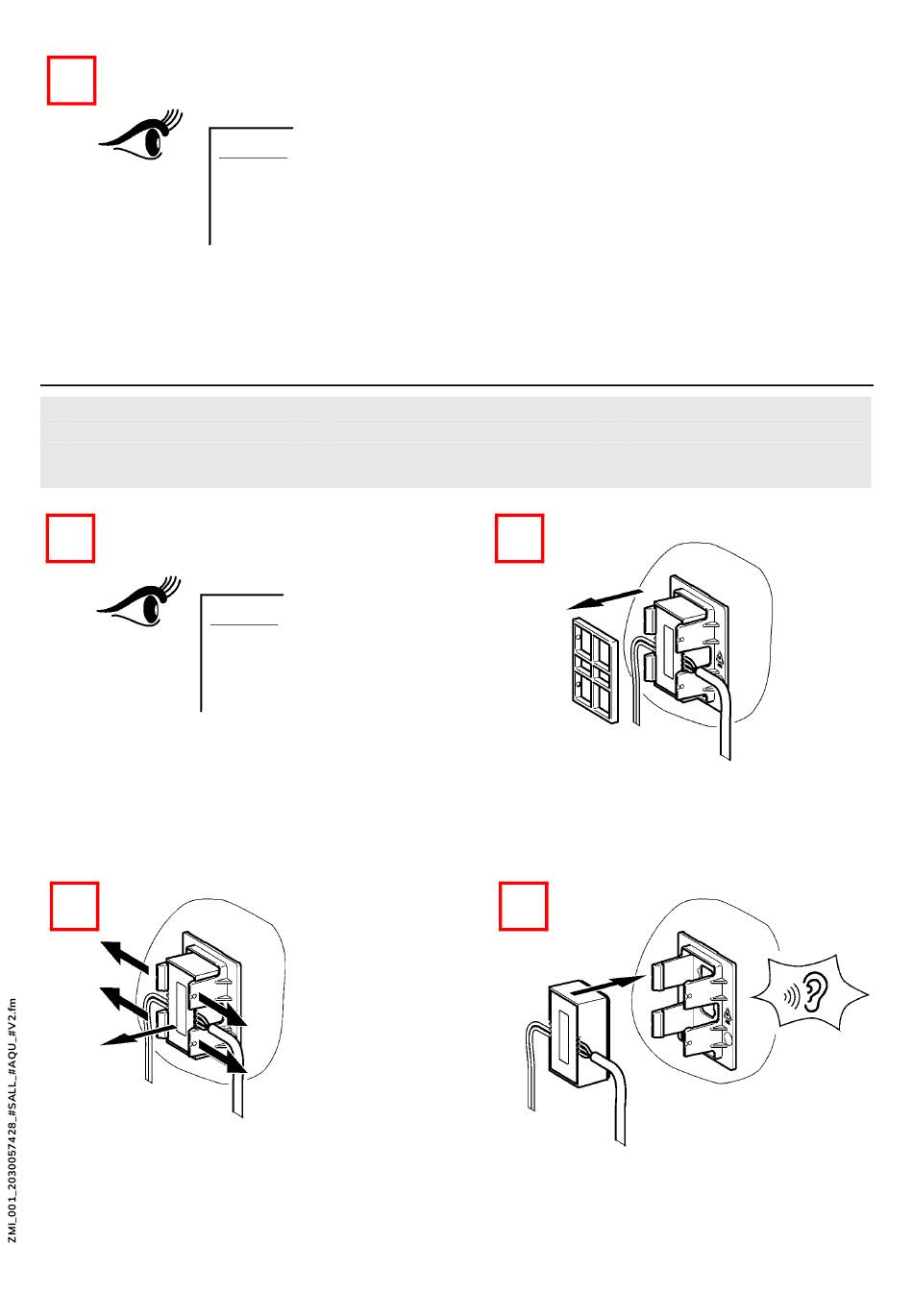 ZMI_001_2030057428_#SALL_#AQU_#V2.fm