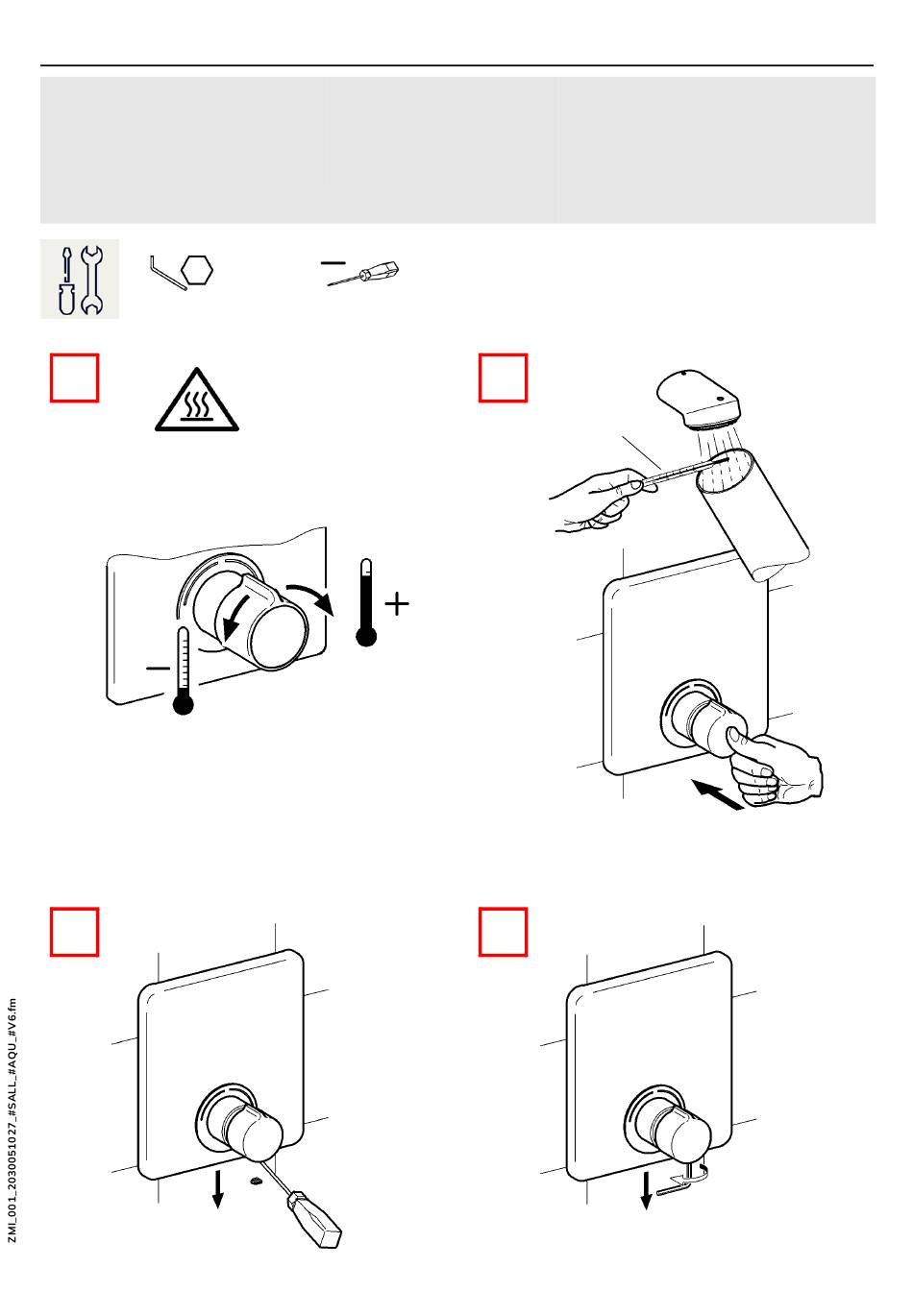 ZMI_001_2030051027_#SALL_#AQU_#V6.fm