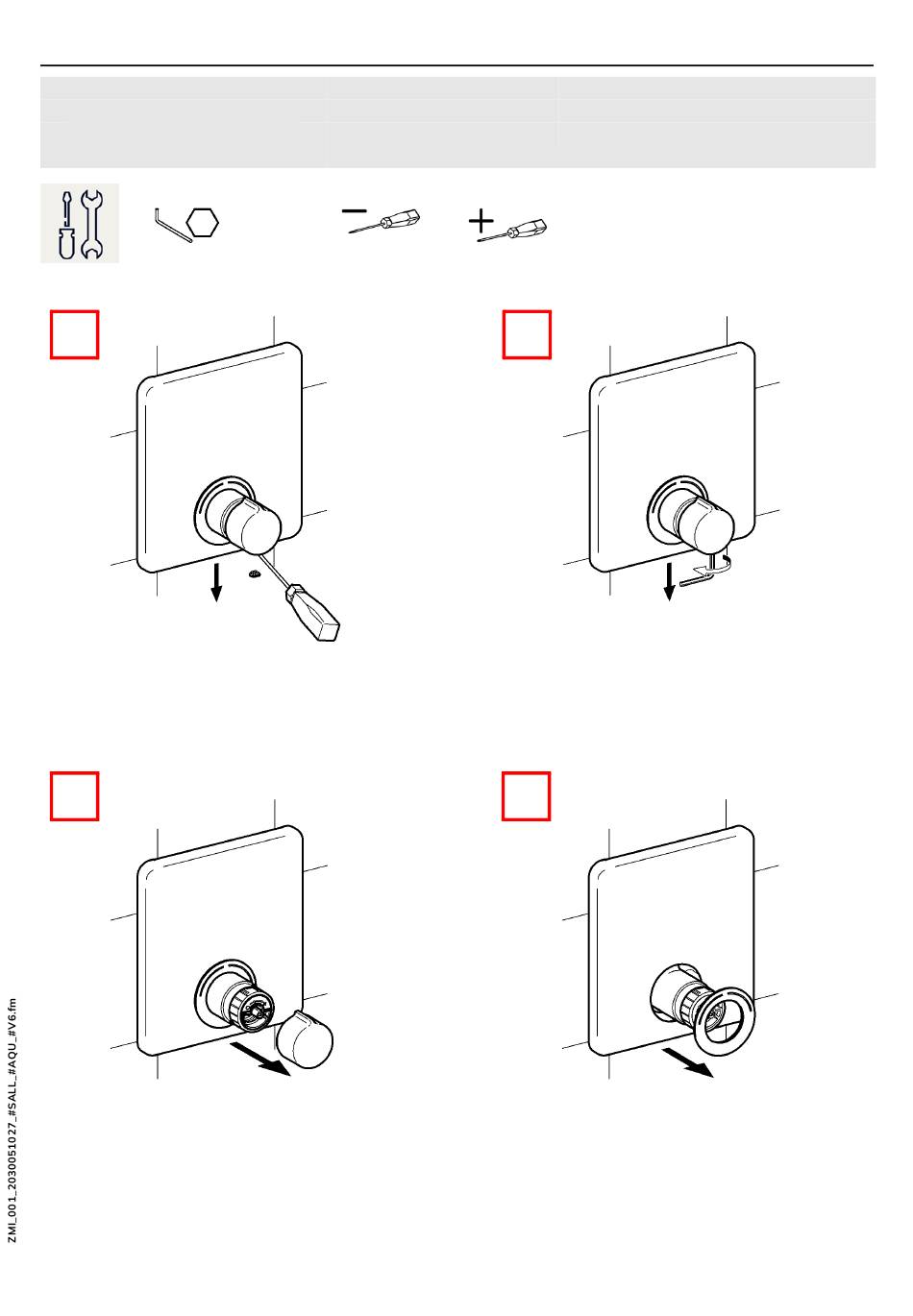 ZMI_001_2030051027_#SALL_#AQU_#V6.fm